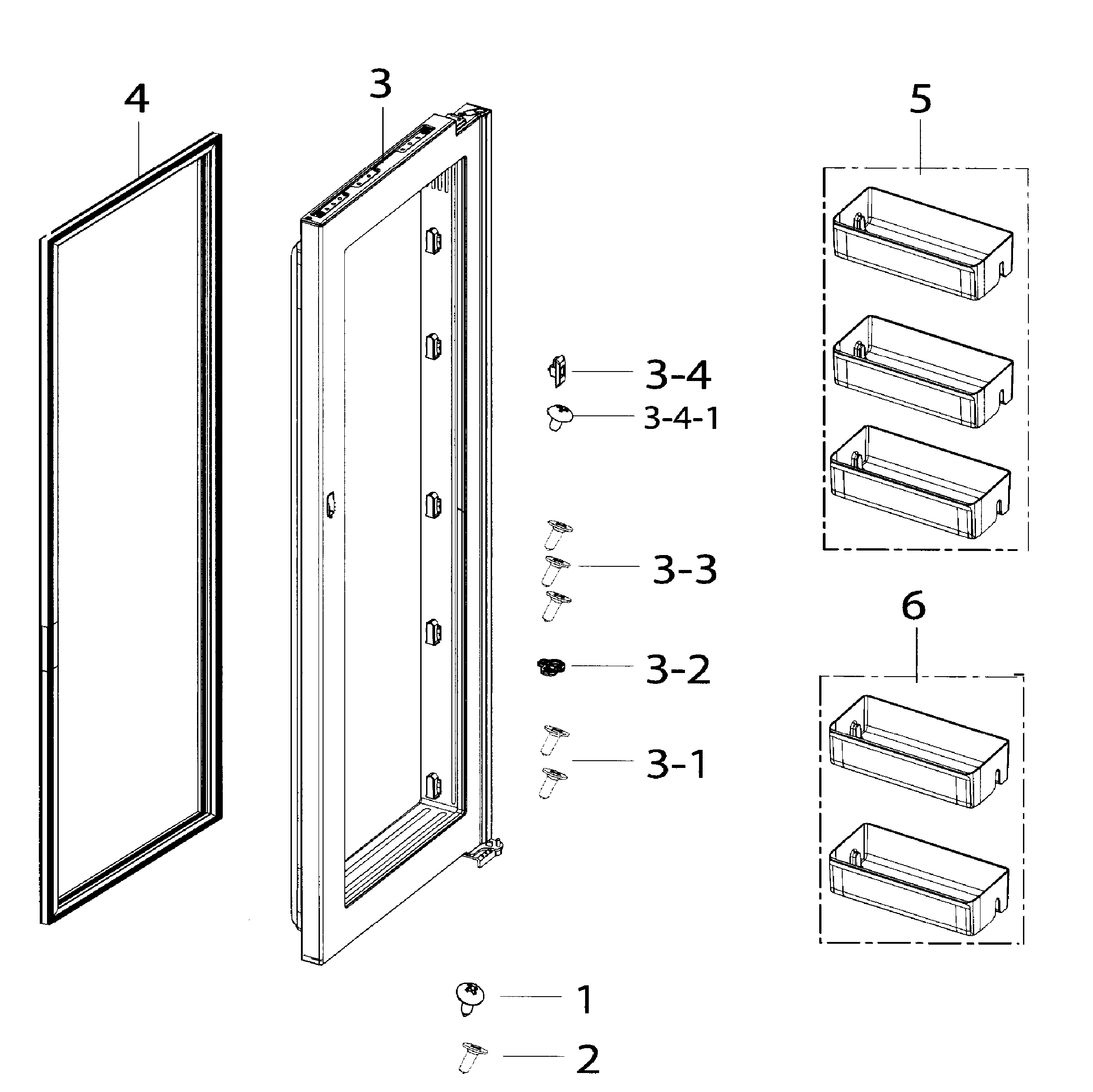 4
3
5
3-4
3-4-1
3-3
6
3-2
3-1
1
2