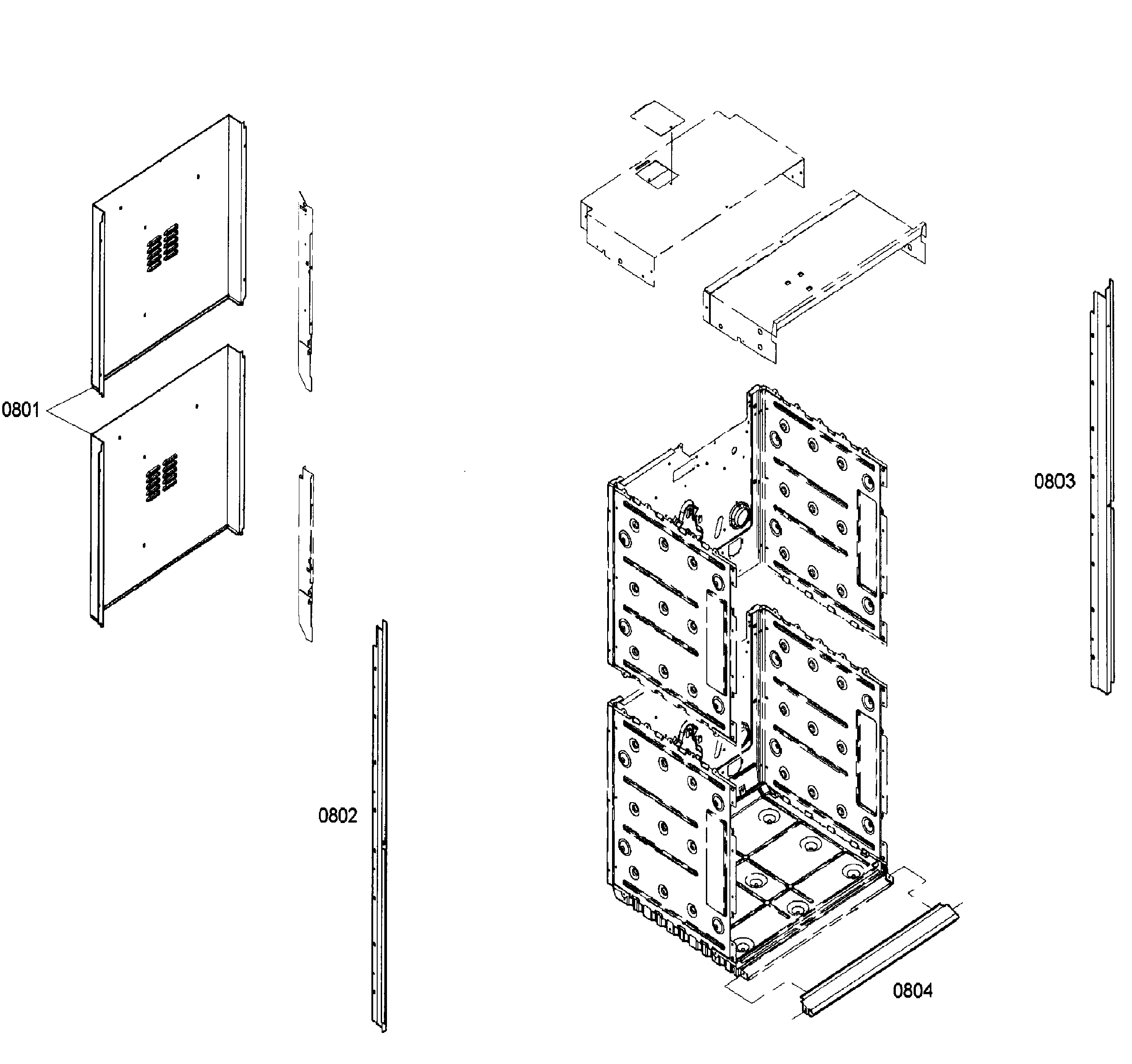 0801

0803

0802

0804