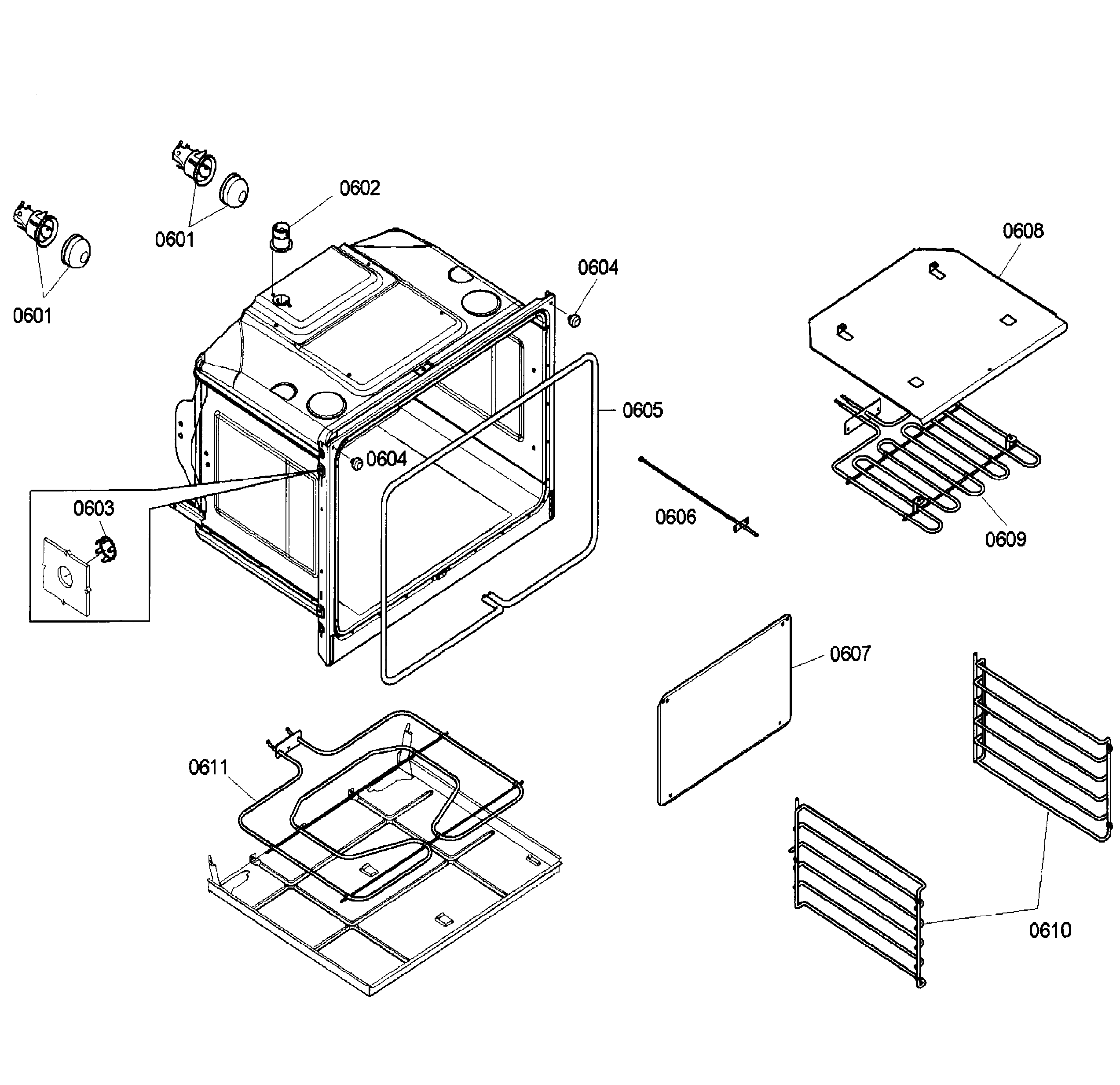 0602
0601
0601
0608
0604
0605
0604
0603
0606
0609
0607
0611
0610