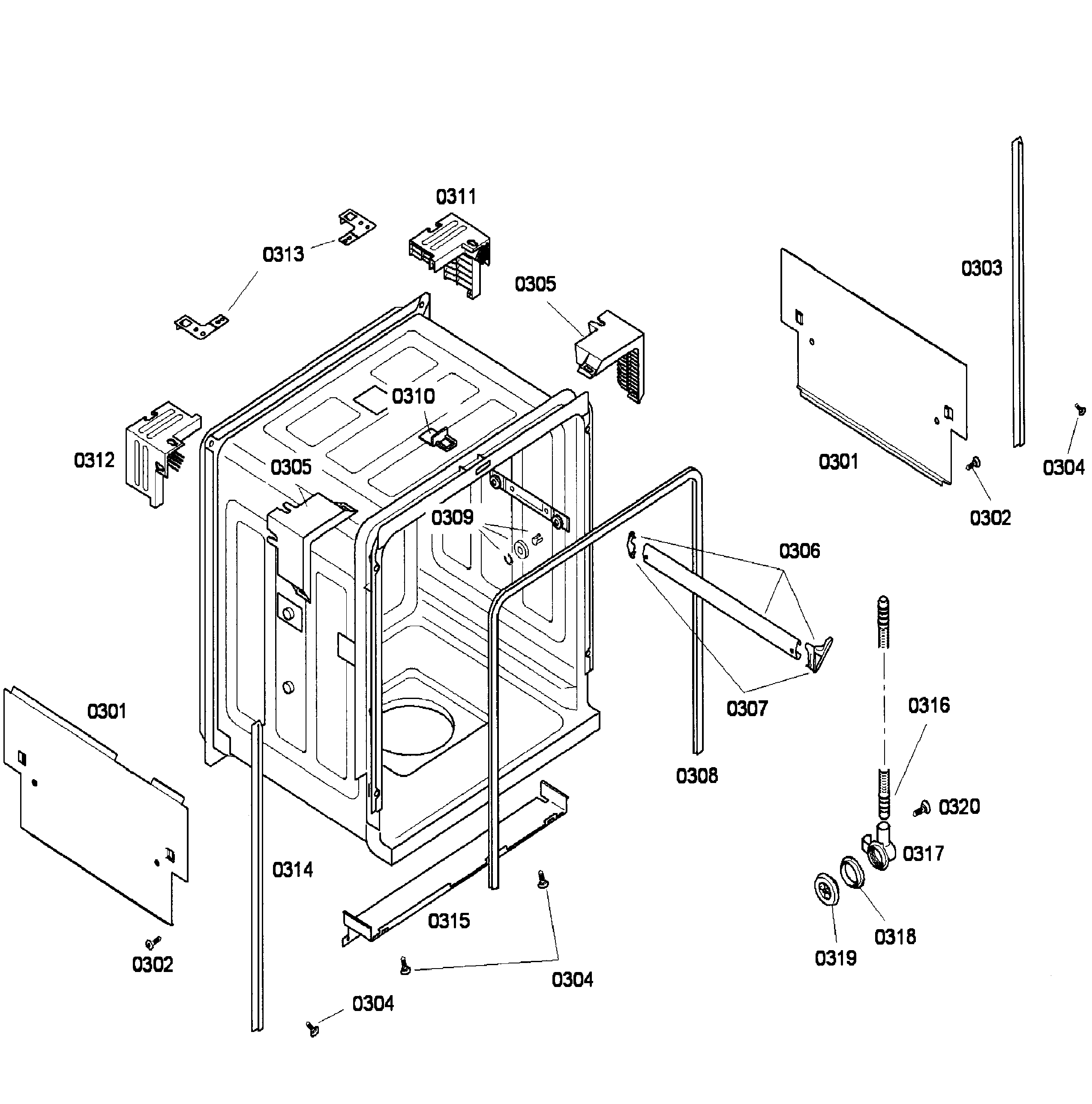 0311
0313
0305
0303
0310
0312
0305
0301
0304
0309
0302
0306
0301
0307
0316
0308
0320
0317
0314
0315
0318
0319
0302
0304
0304