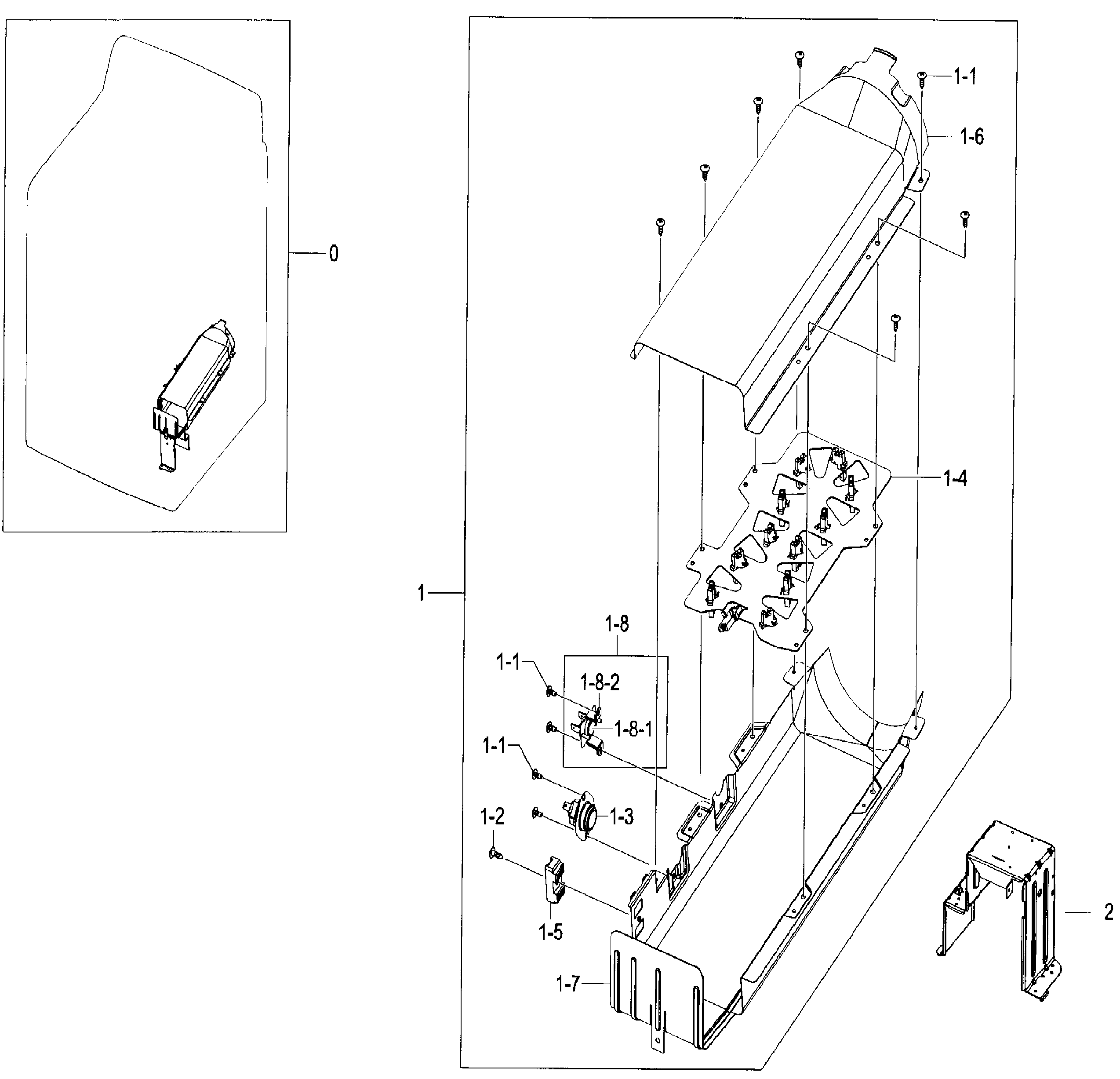 0

1-1
1-6
1-4
1
1-8
1-1
1-8-2
1-8-1
1-1
1-3
1-2
1-5
1-7
2