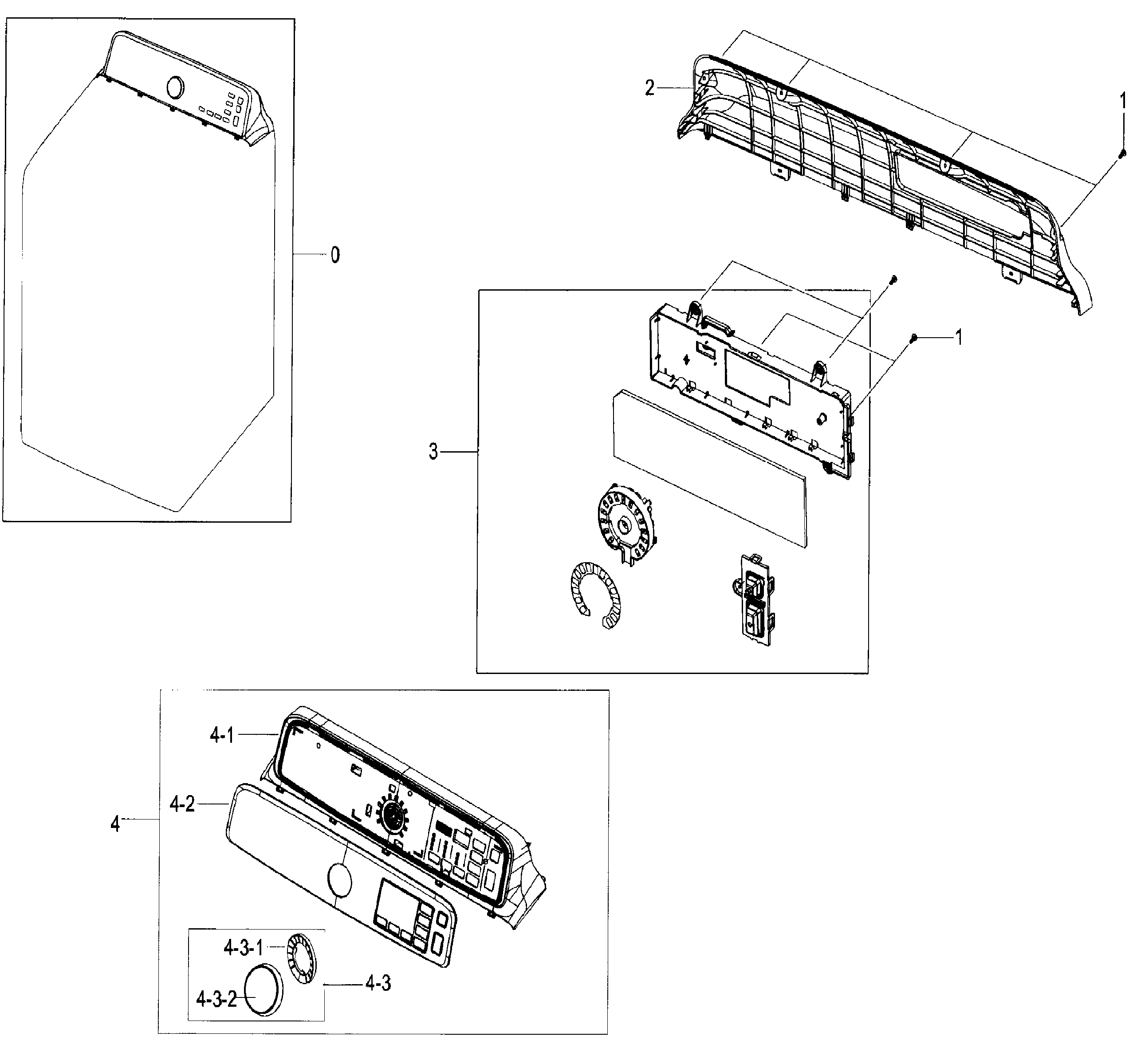 2

1

0

1

3

4-1

4-2

4

4-3-1

4-3

4-3-2