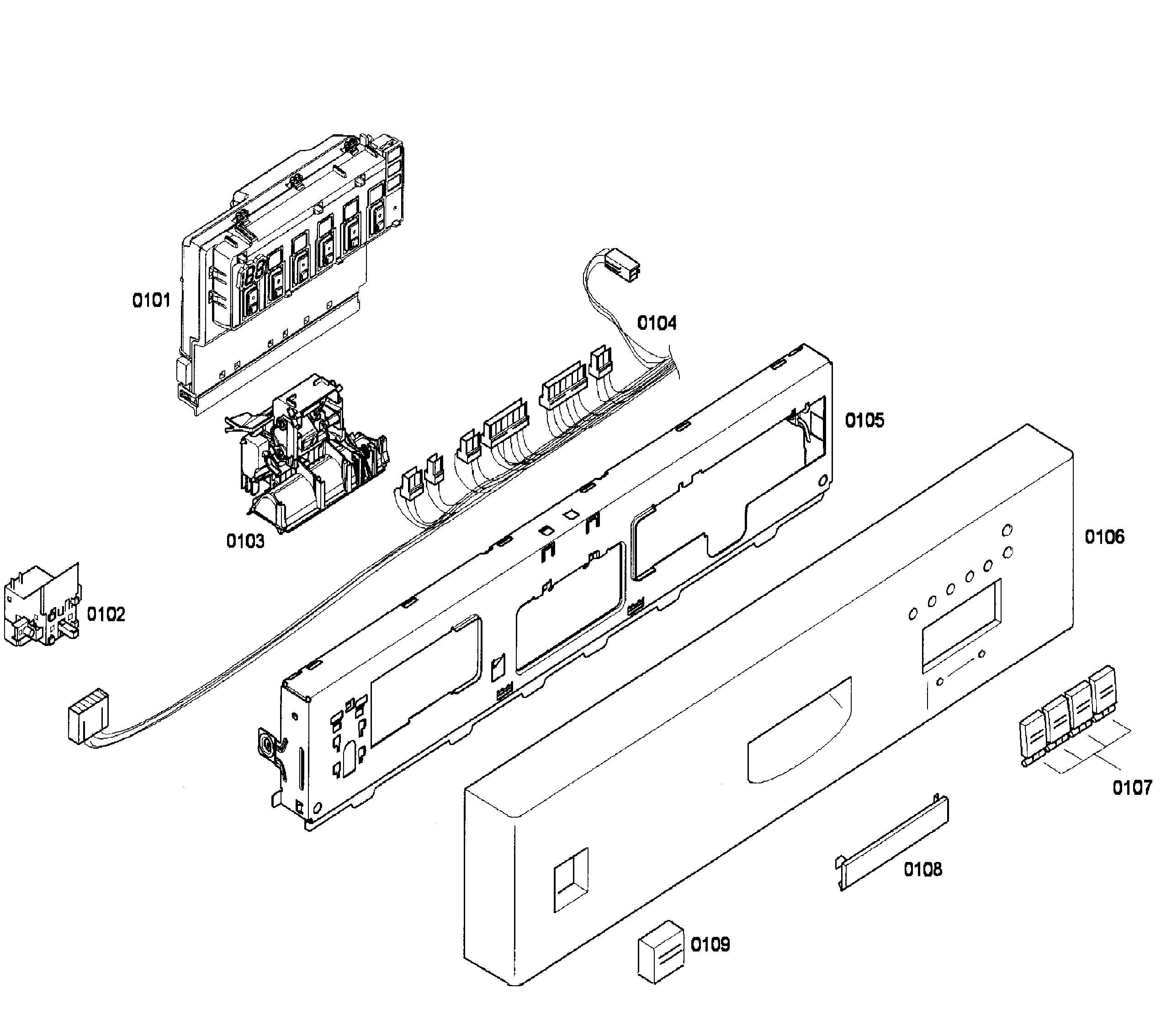 0101

0104

0105

0103

0106

0102

0107

0108

0109