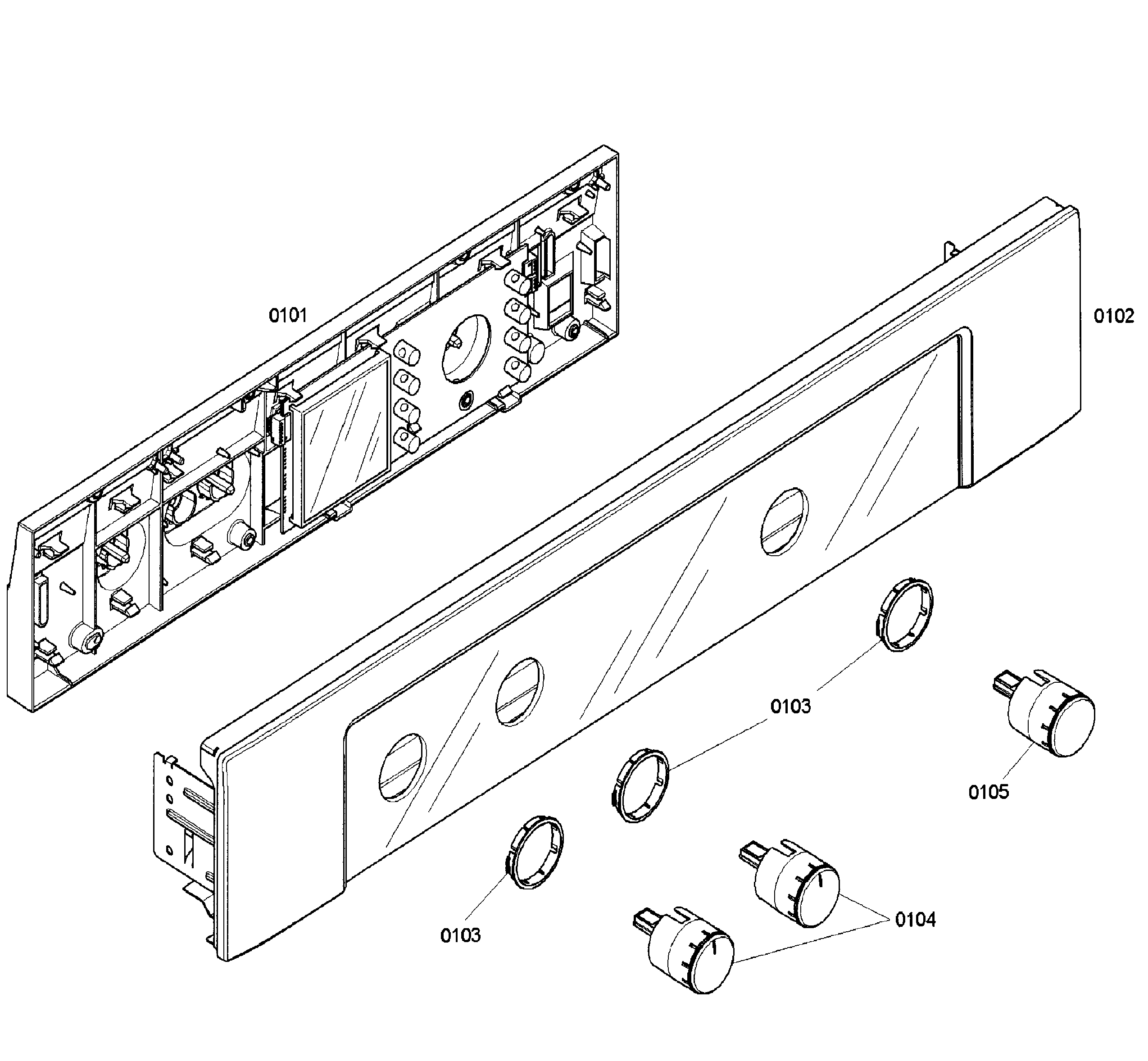 0101

0102

0103

0105

0103

0104