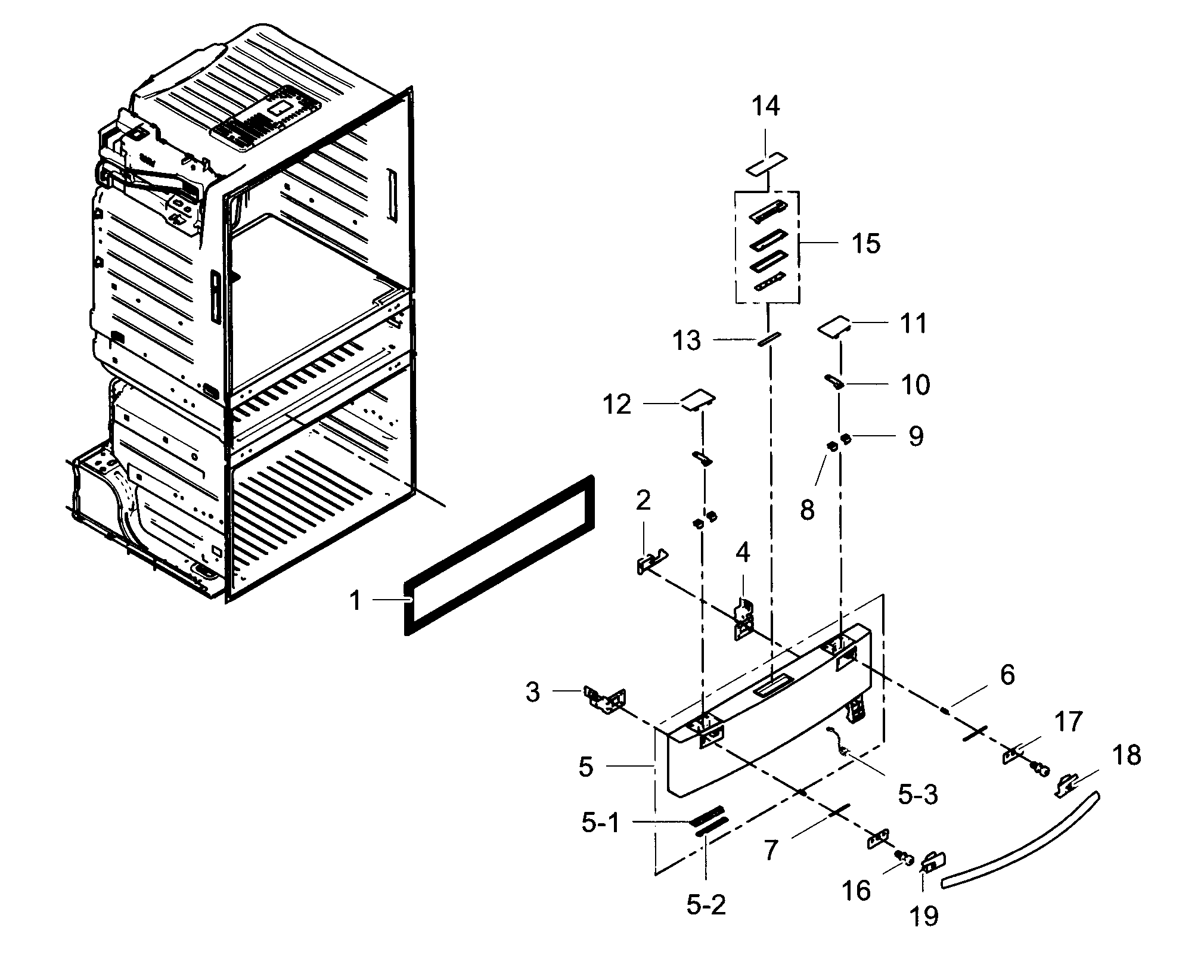 14
15
13
11
10
12
9
8
2
4
1
3
6
17
18
5
5-3
5-1
7
16
5-2
19