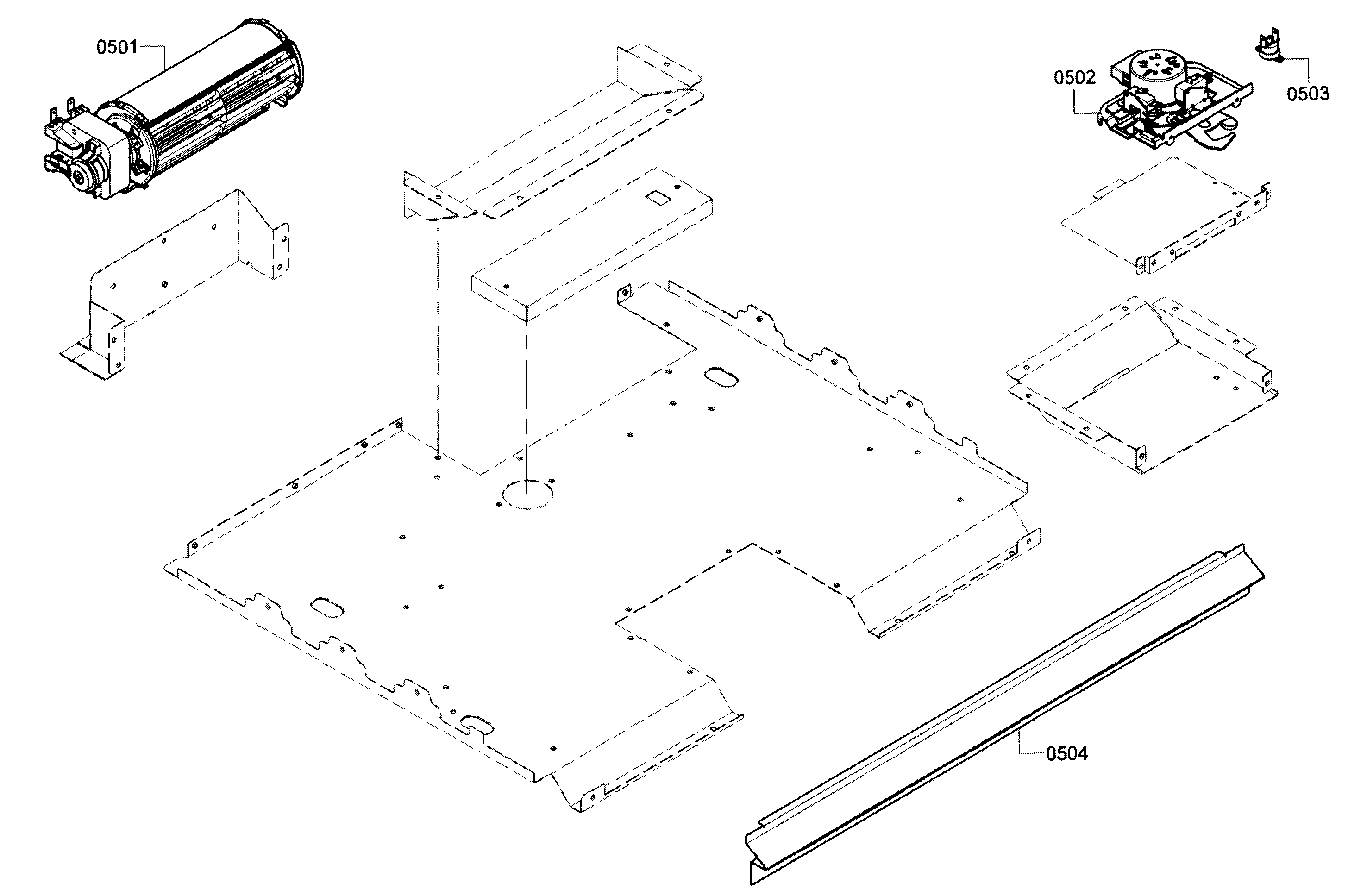 0501

0502

0503

0504