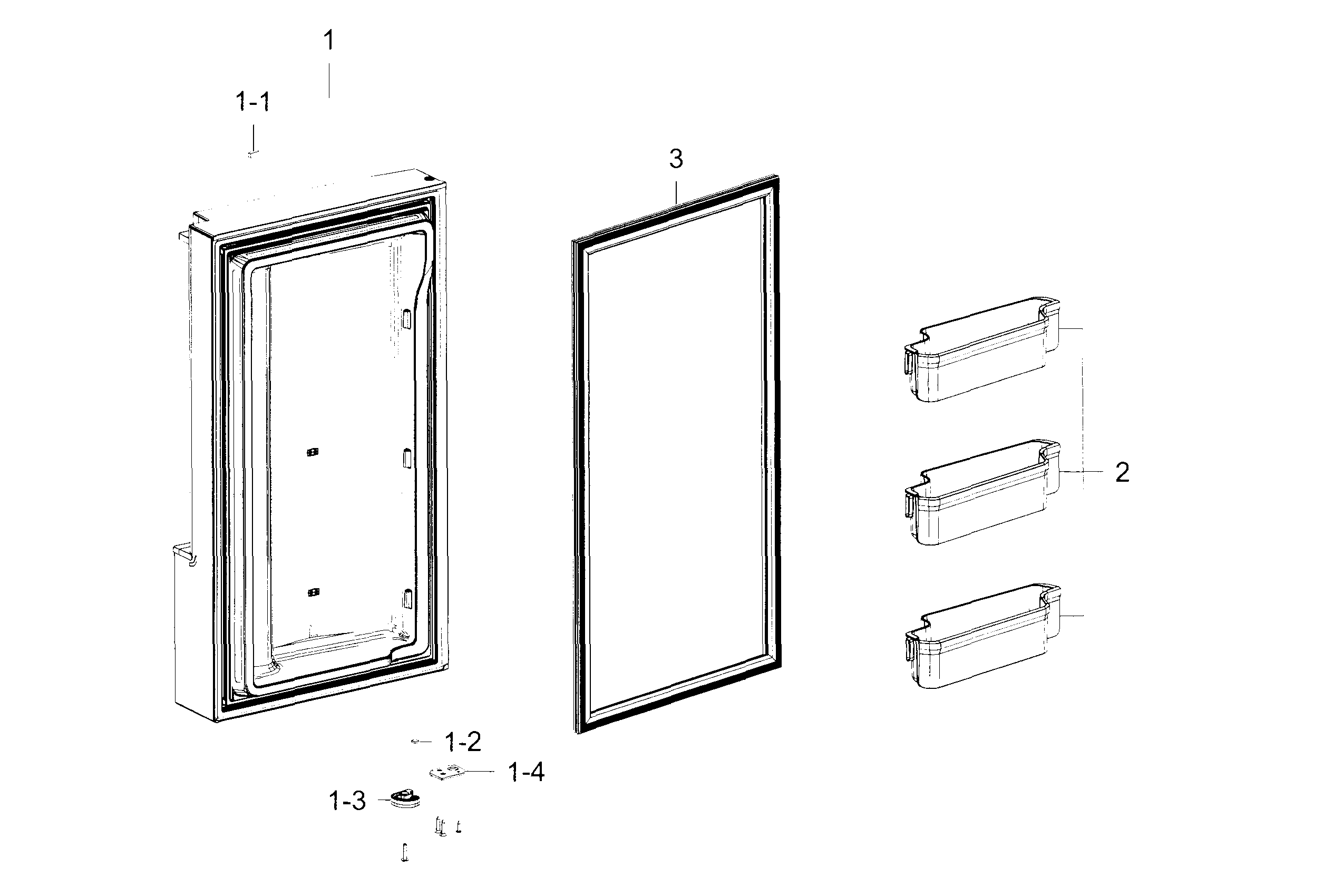 1
1-1
3
2
1-2
1-4
1-3