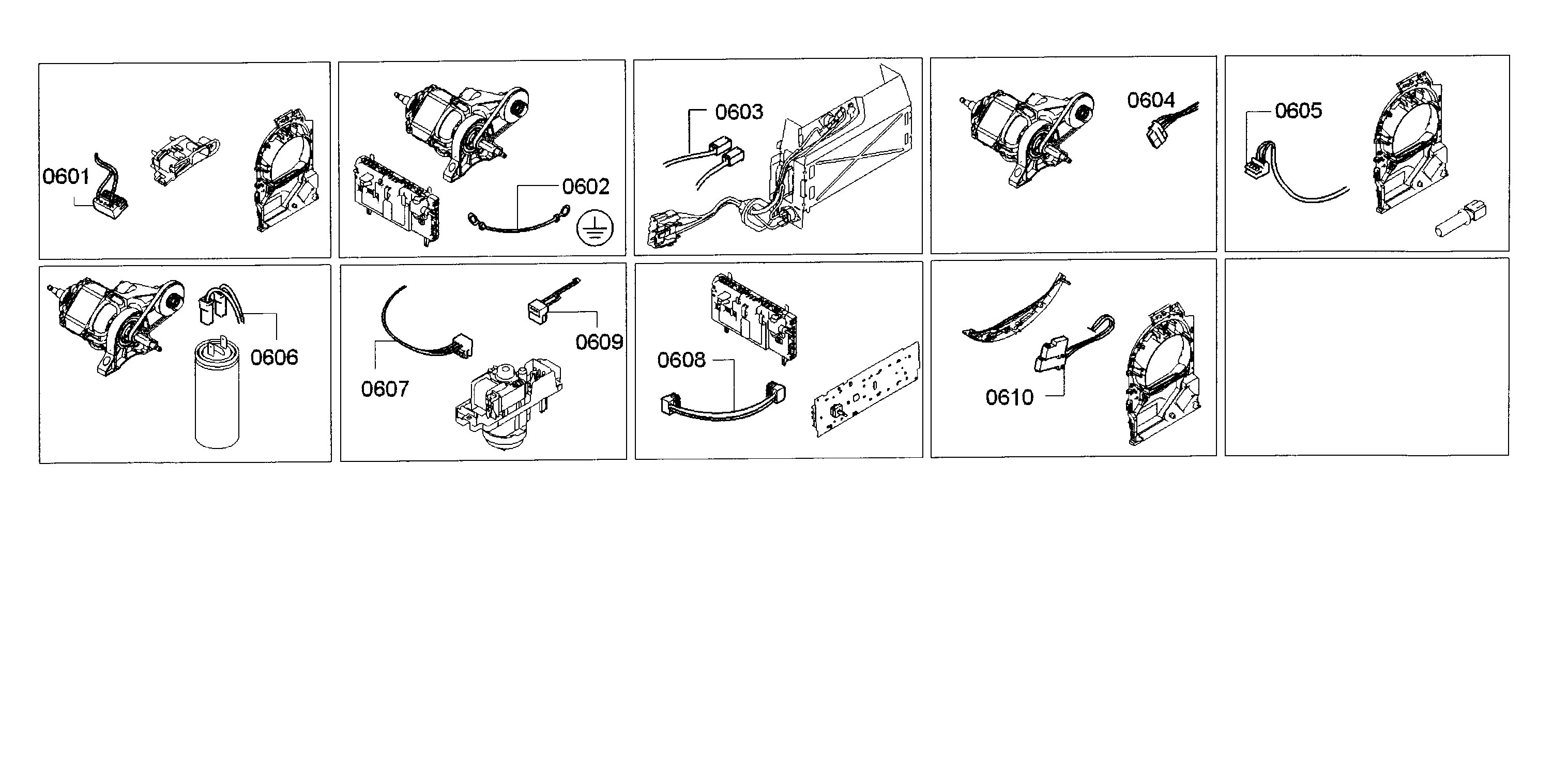 0601

0602

0603

0604

0605

0606

0607

0609

0608

0610