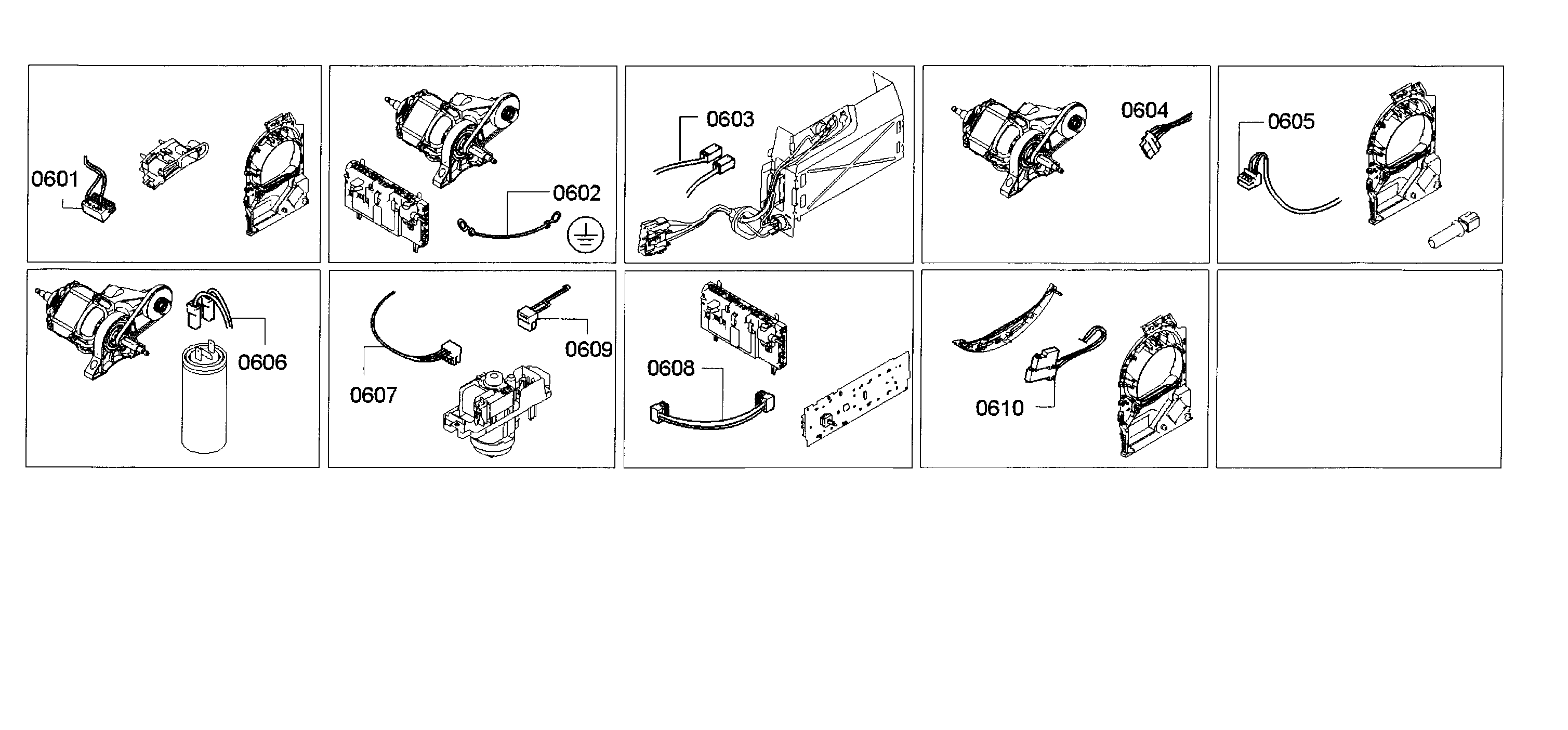 0601

0602

0603

0604

0605

0606

0607

0609

0608

0610