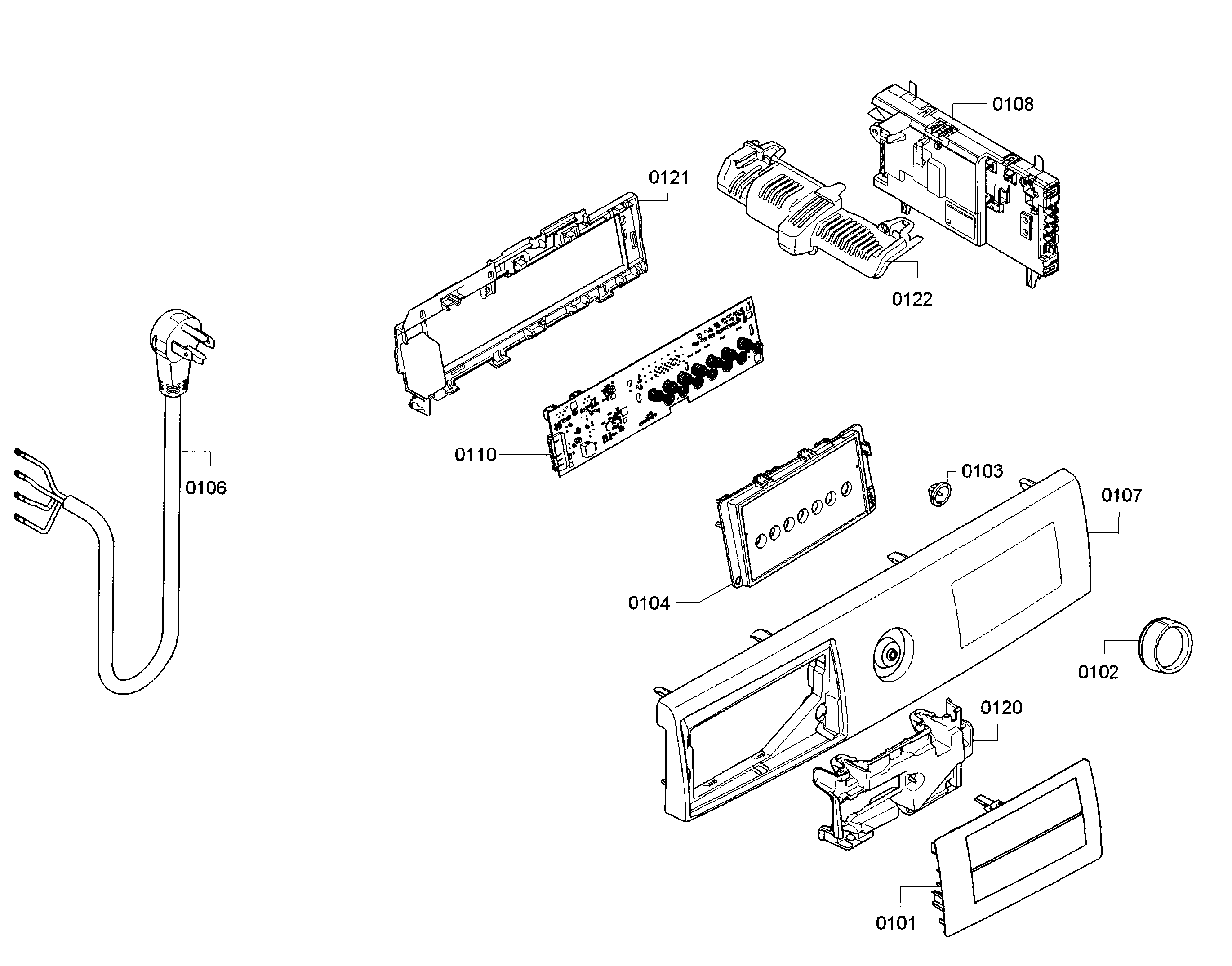 0108
0121
0122
0110
0106
0103
0107
0104
0102
0120
0101