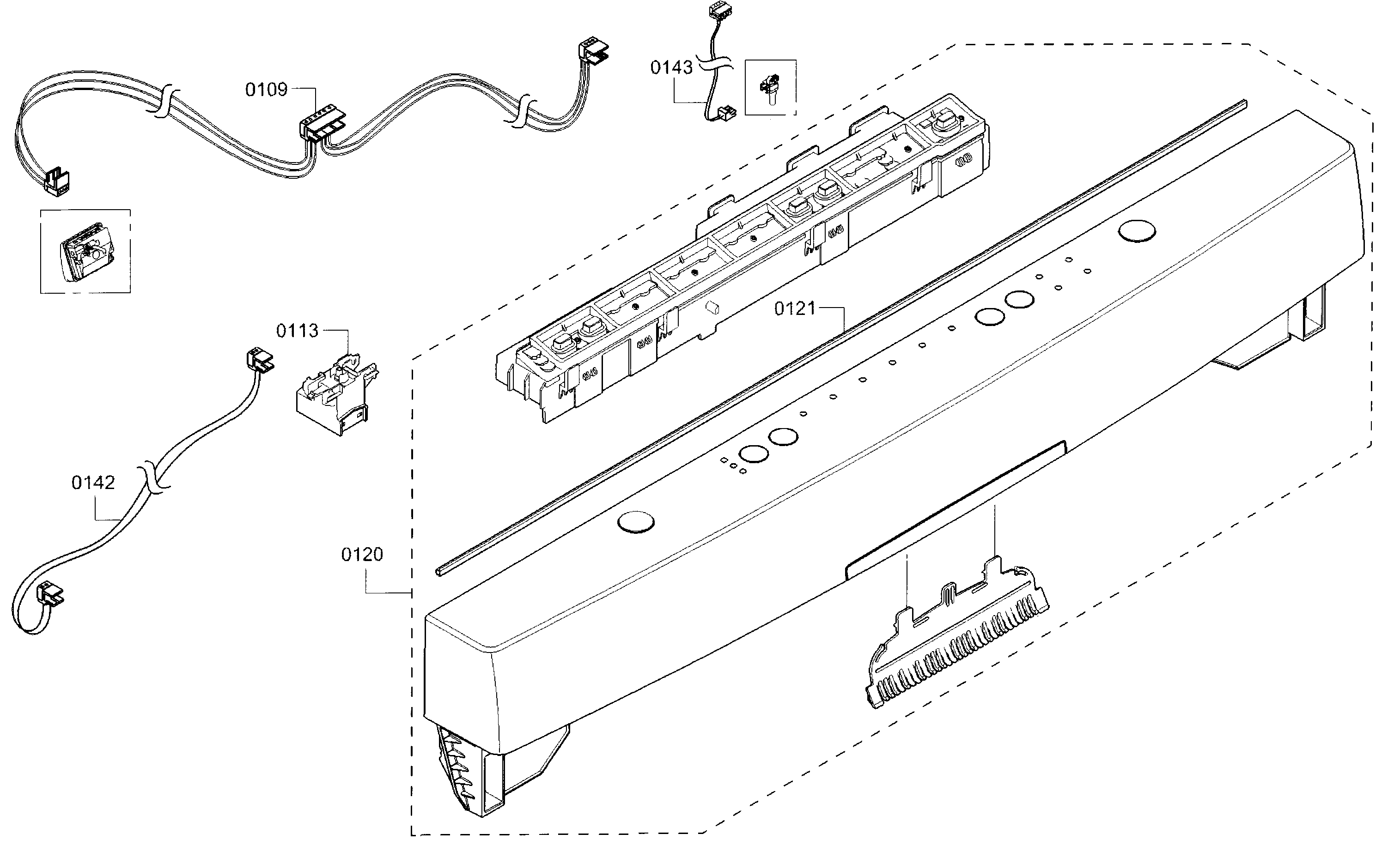 0109

0143

0113

0121

0142

0120