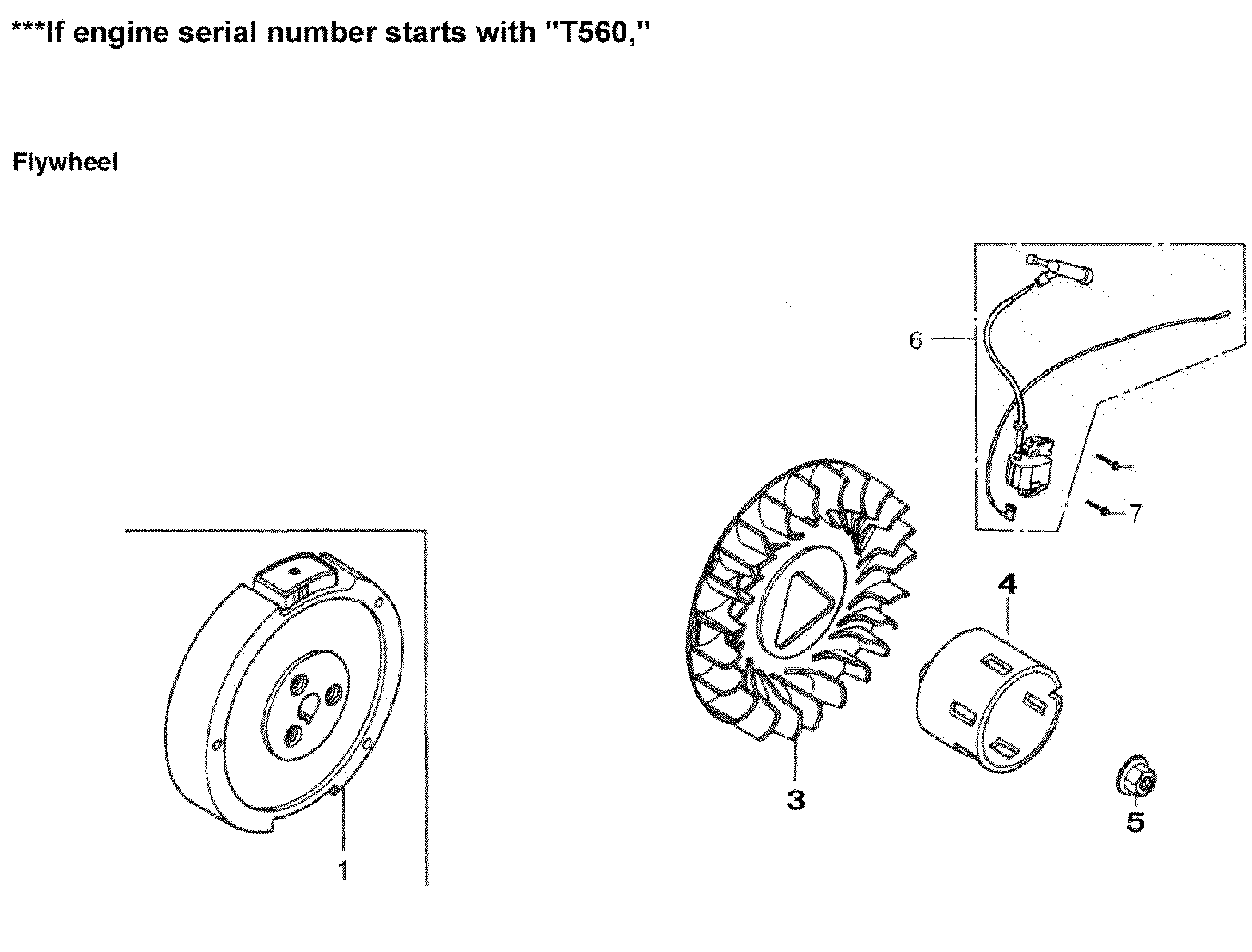 ***If engine serial number starts with "T560,"

Flywheel

6

7

4

3

5

1