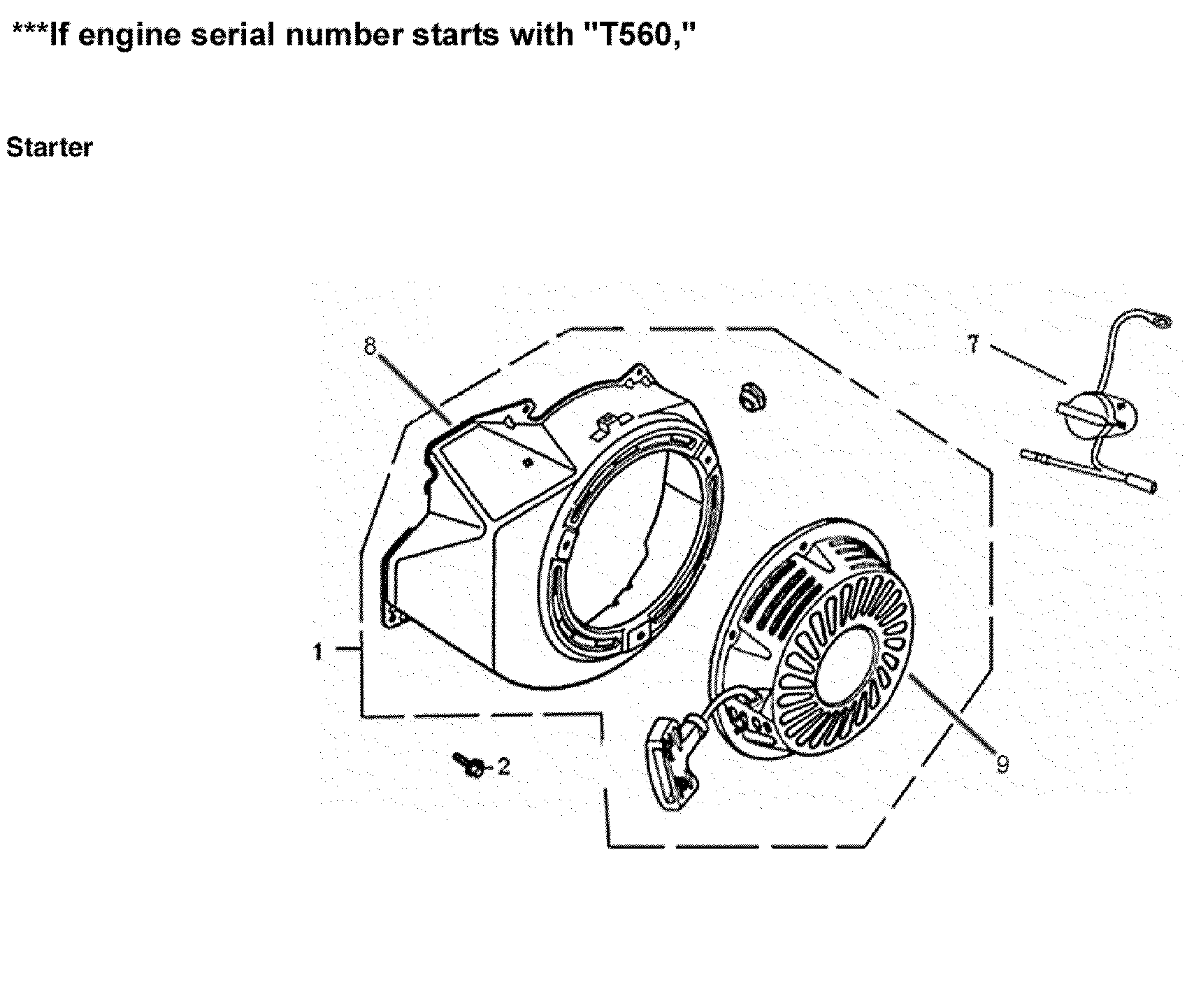 ***If engine serial number starts with "T560,"

Starter

8

7

1

2

9