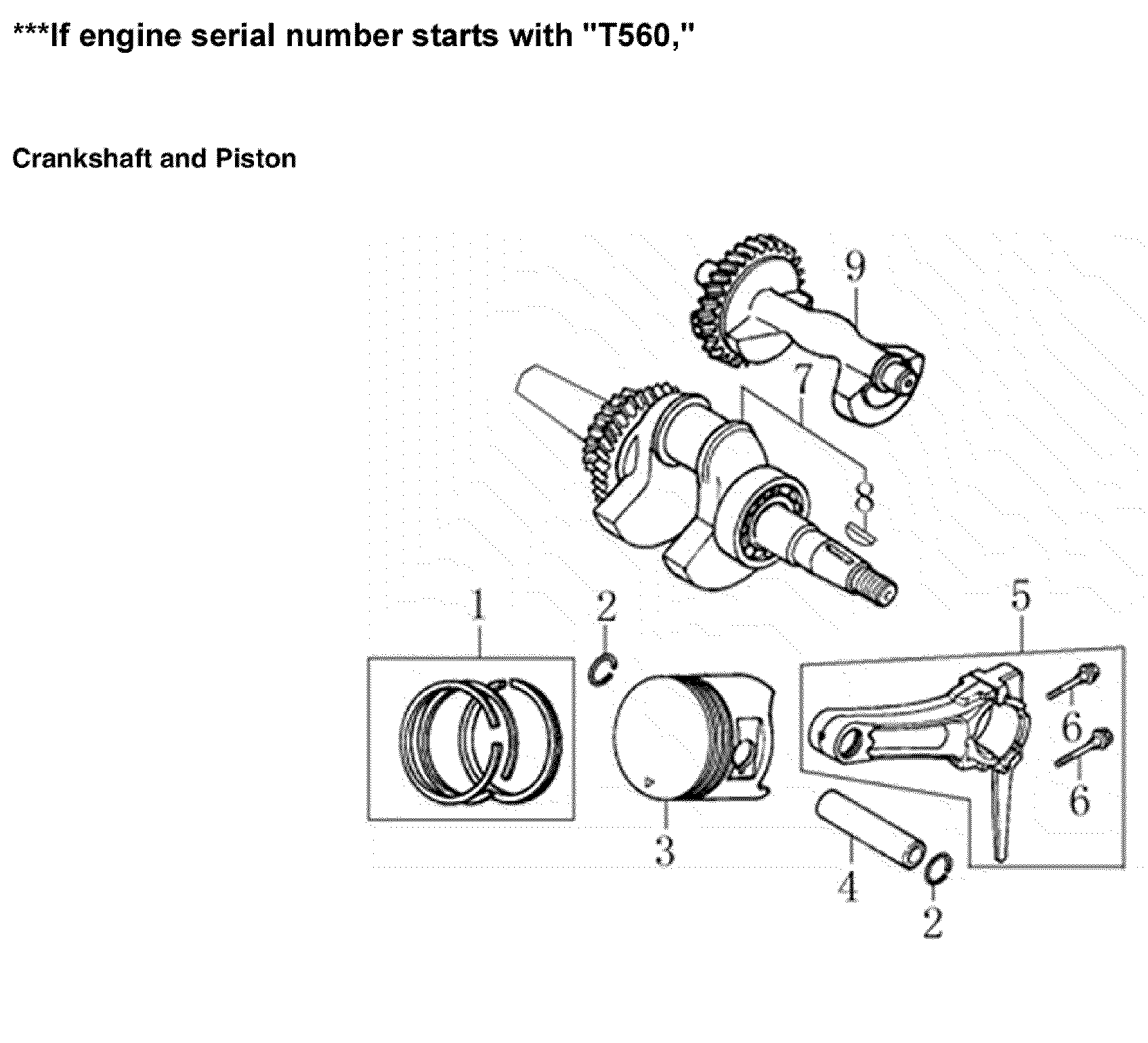 ***If engine serial number starts with "T560,"

Crankshaft and Piston

9
7
8
1
2
5
6
6
3
4
2