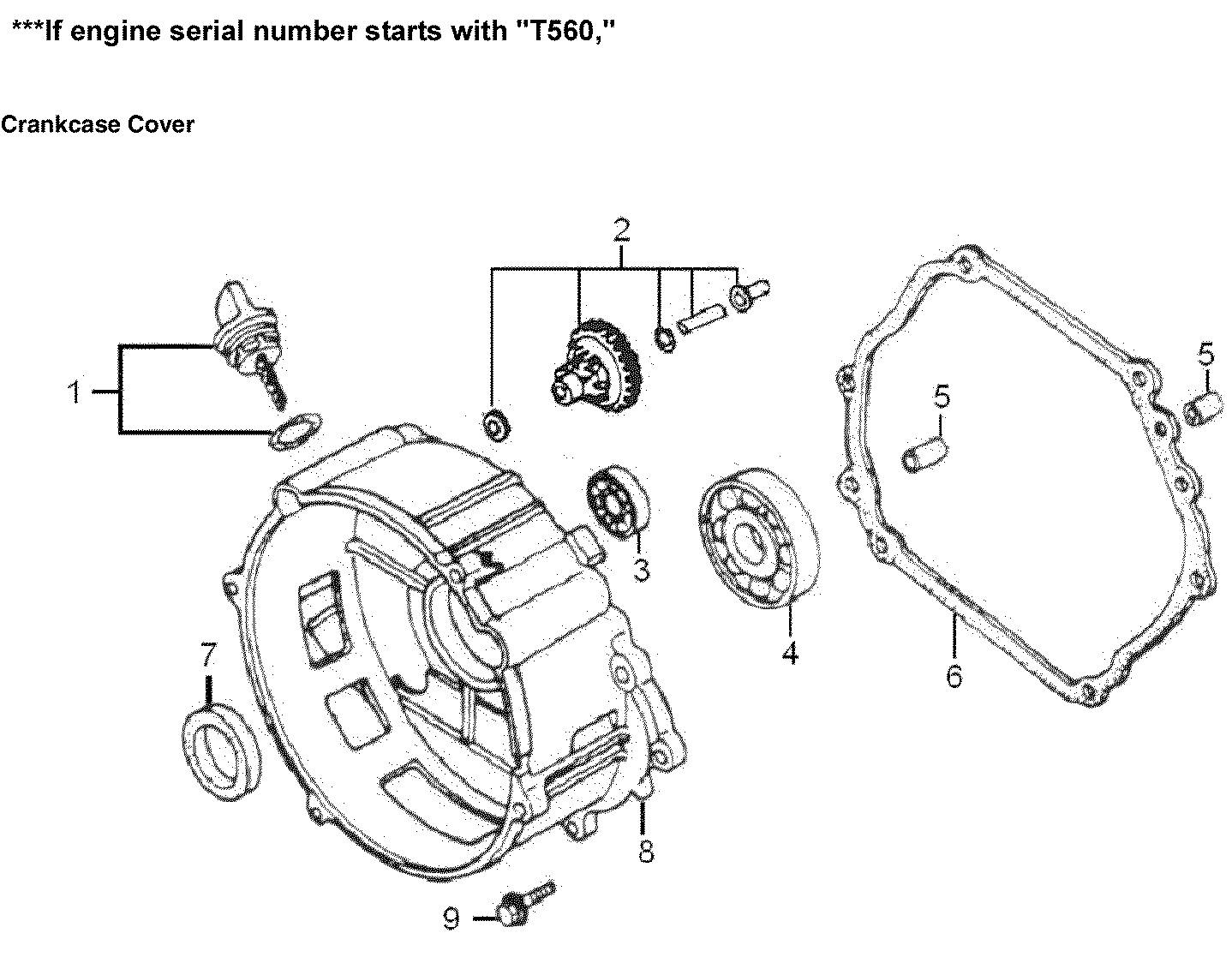 ***If engine serial number starts with "T560,"

Crankcase Cover

2
1
5
5
3
4
6
7
8
9