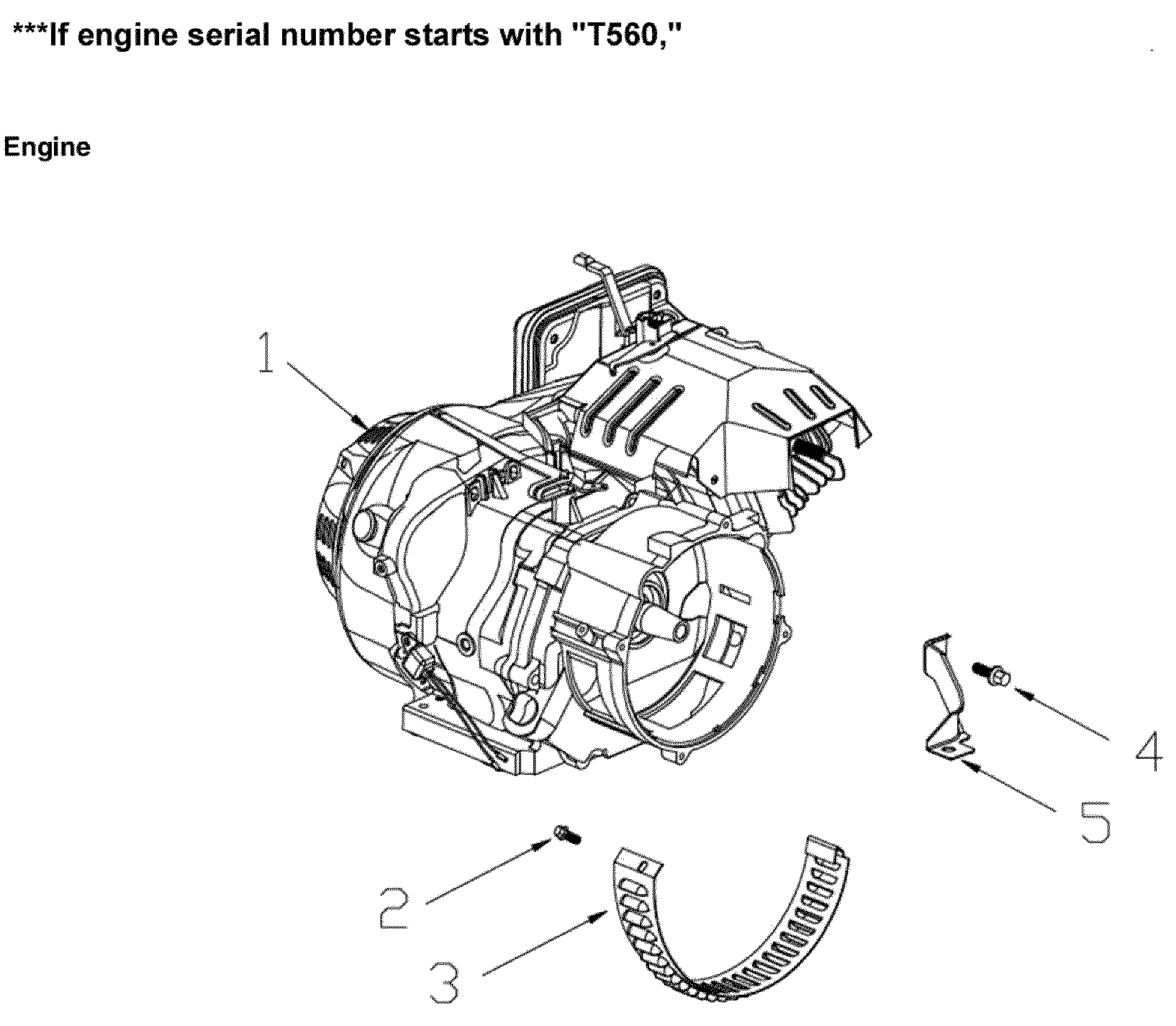 ***If engine serial number starts with "T560,"

Engine

1

4

5

2

3