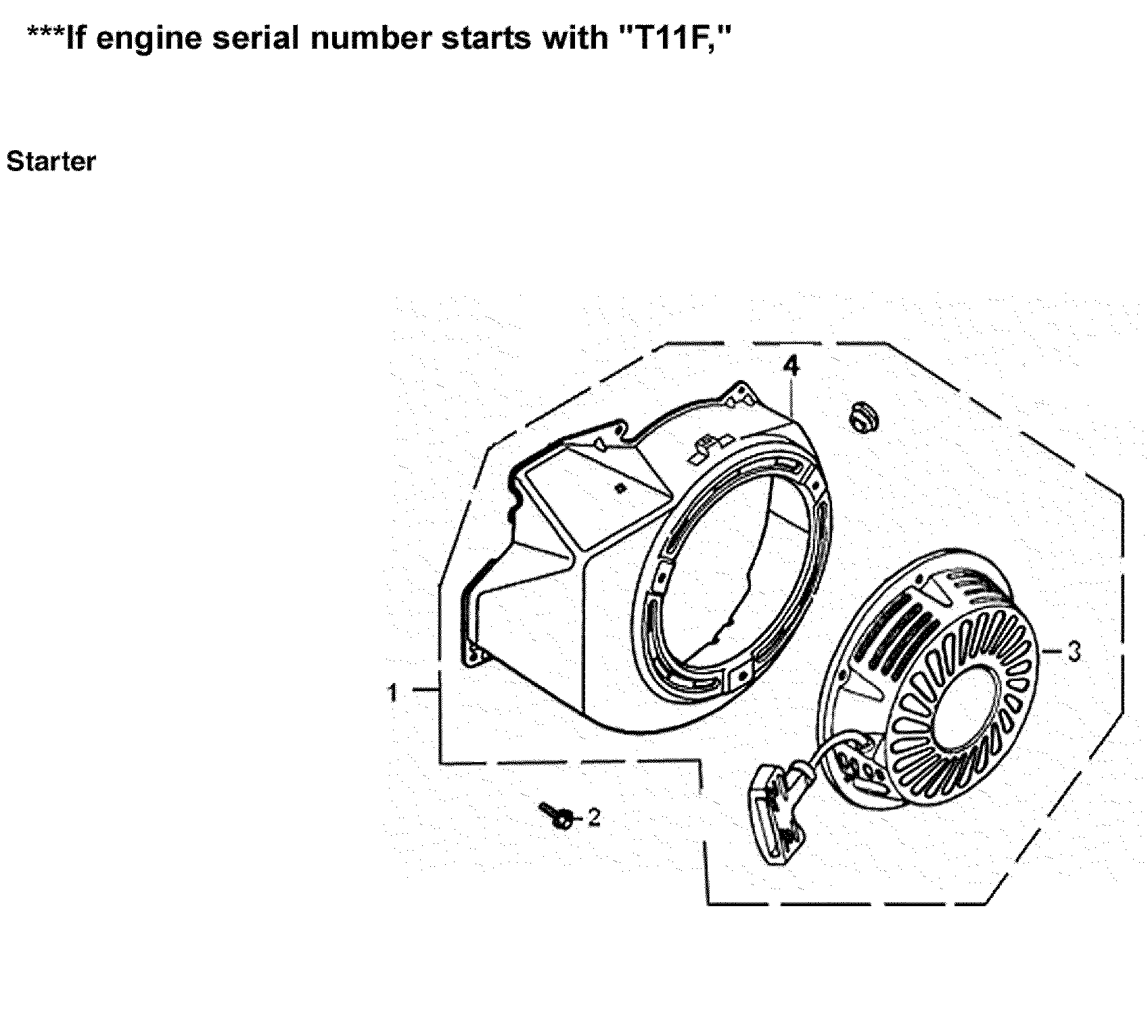 ***If engine serial number starts with "T11F,"

Starter

4

3

1

2