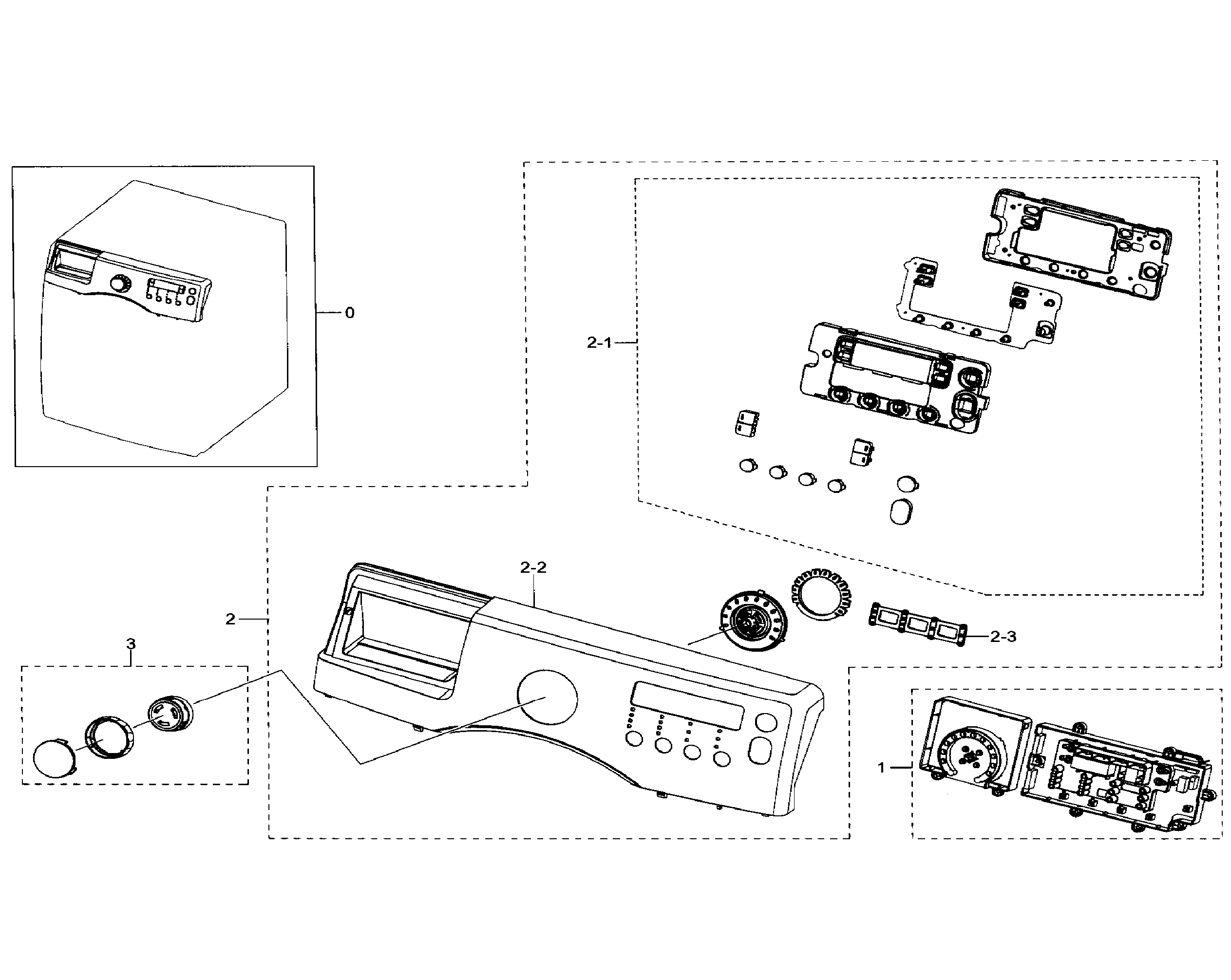 0

2-1

2-2

2

3

2-3

1