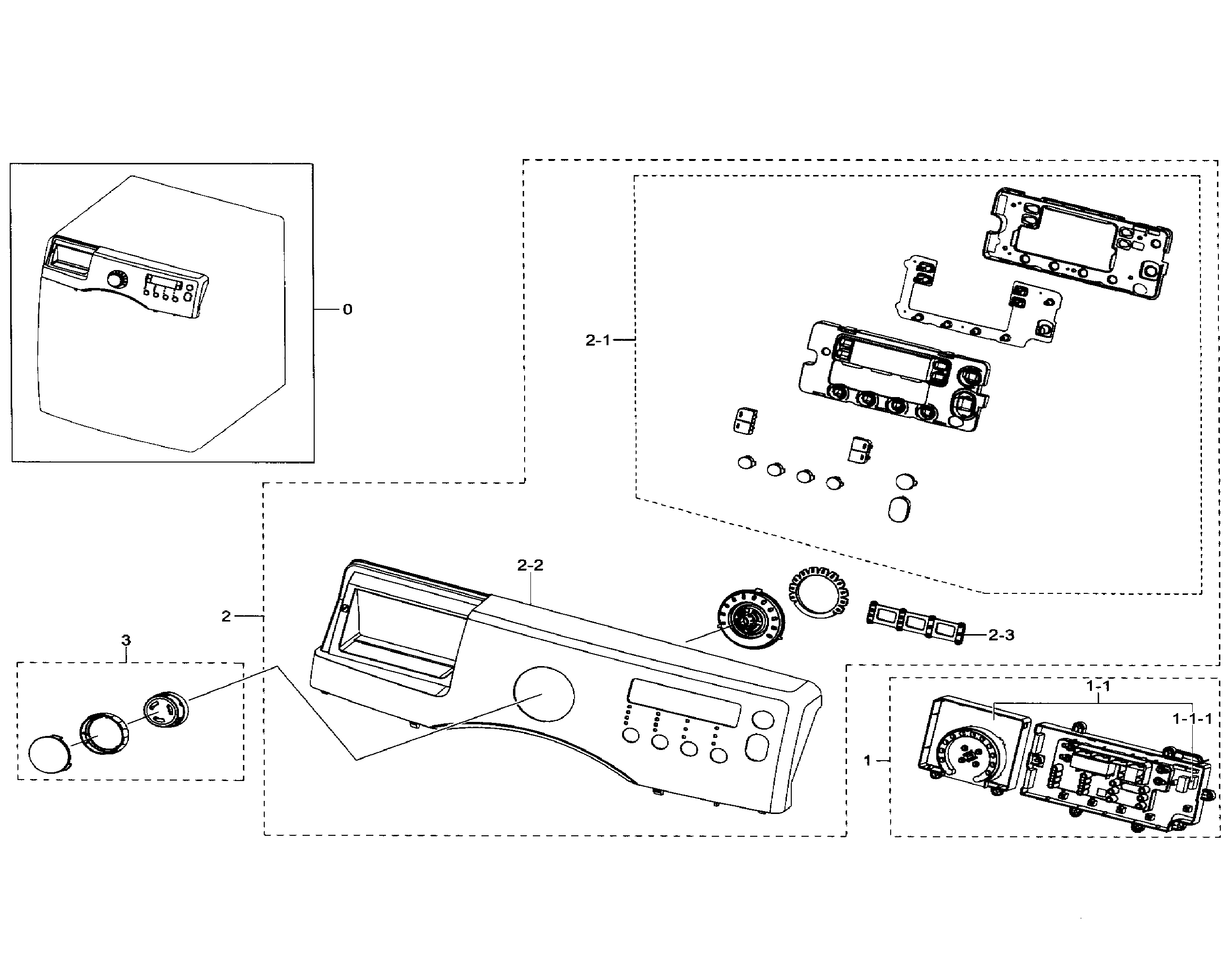 0

2-1

2-2

2

3

2-3

1-1

1-1-1

1