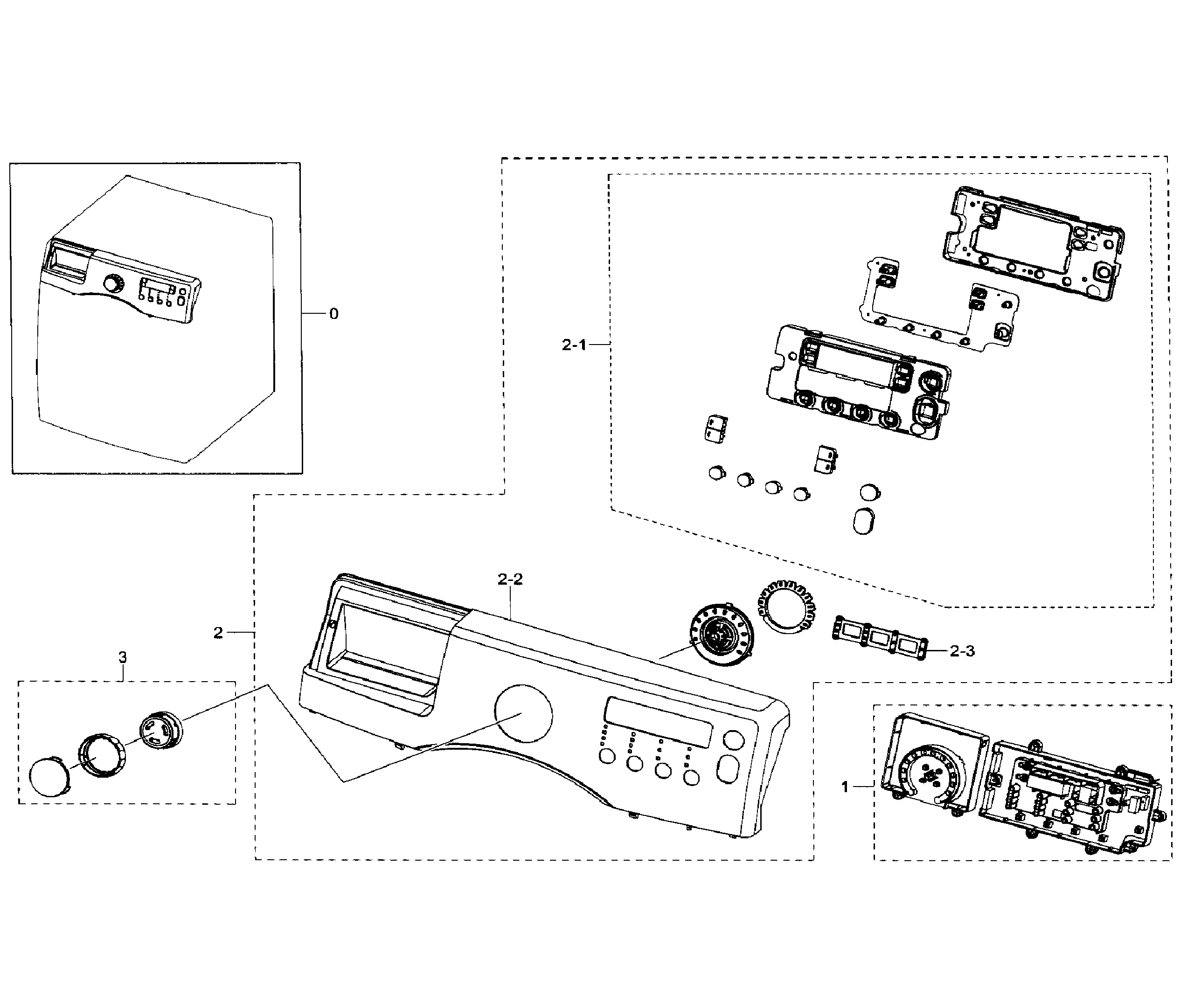 0

2-1

2-2

2

3

2-3

1