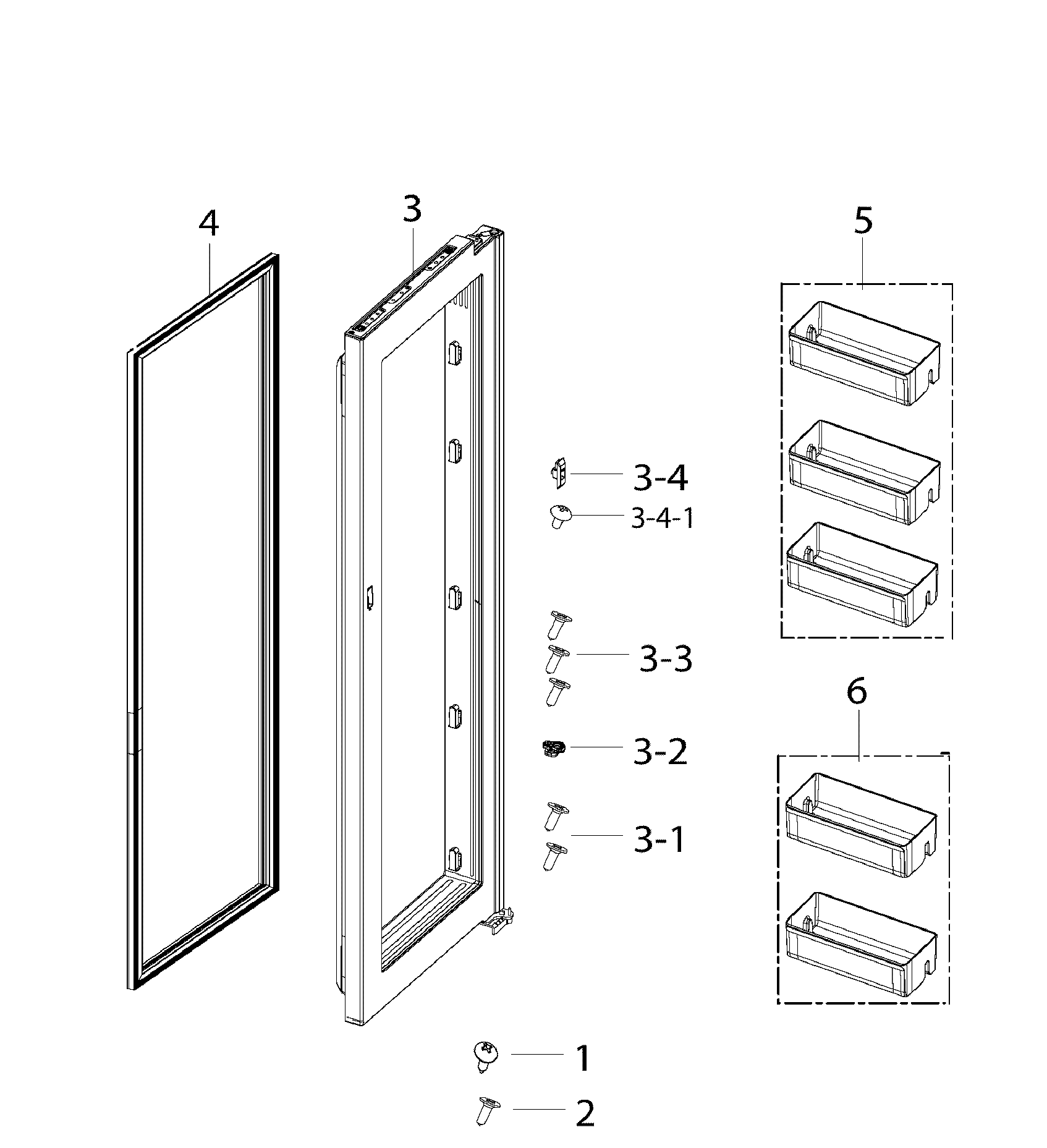 4
3
5
3-4
3-4-1
3-3
6
3-2
3-1
1
2