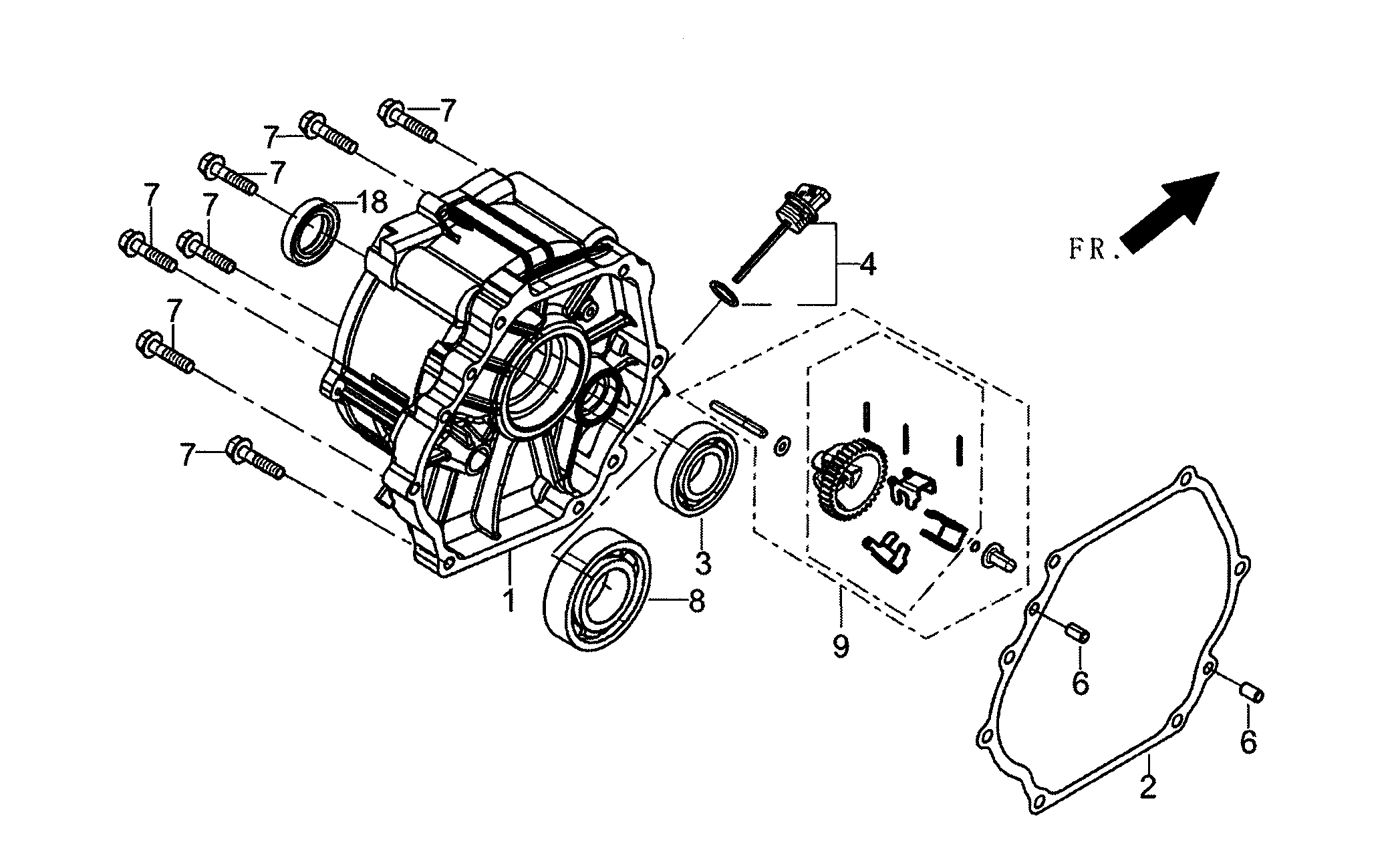 7
7
7
18
7
7
7
7
4
FR.
3
1
8
9
6
6
2