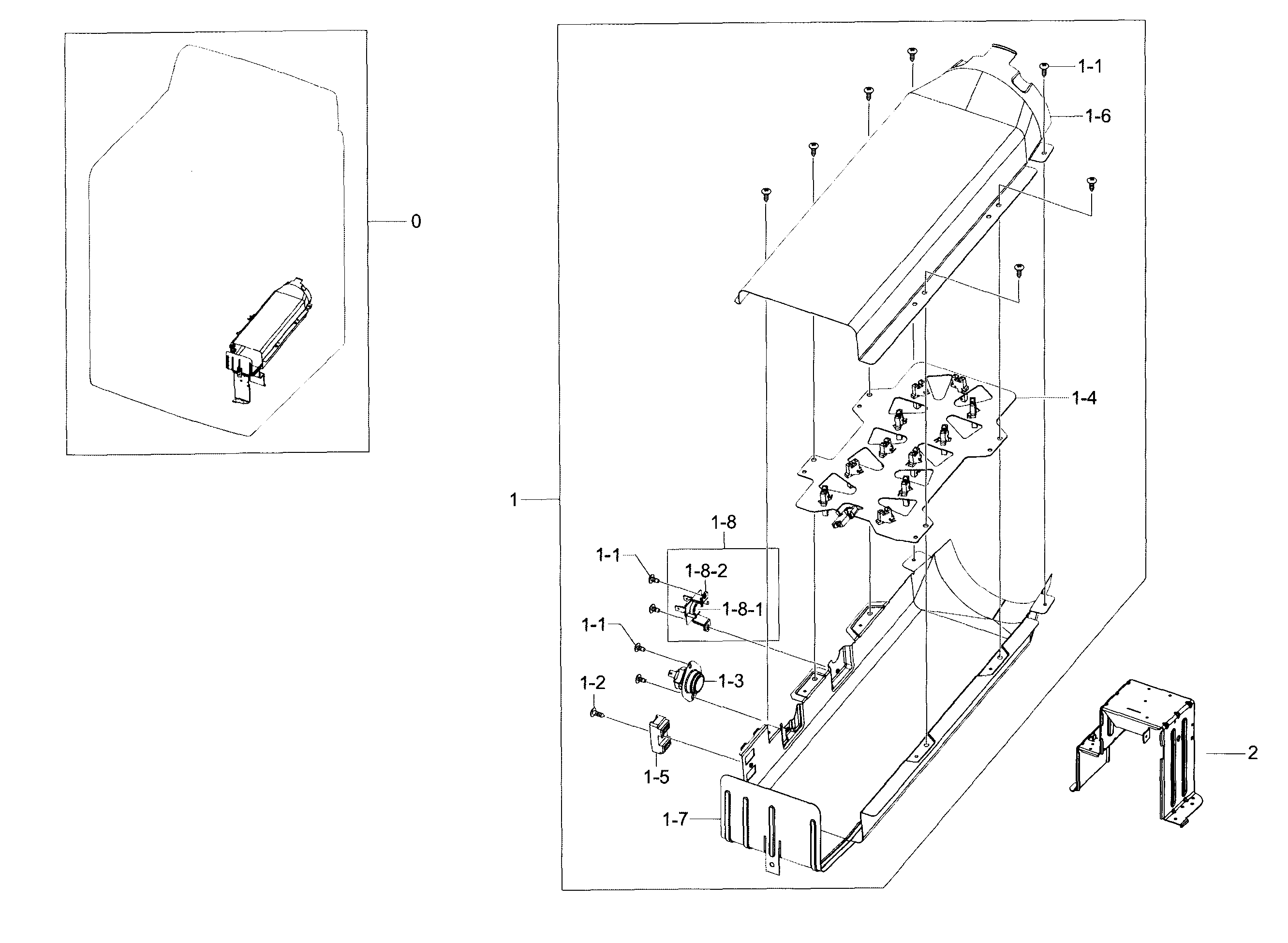 0

1-1
1-6
1-4
1
1-8
1-1
1-8-2
1-8-1
1-1
1-3
1-2
1-5
1-7
2