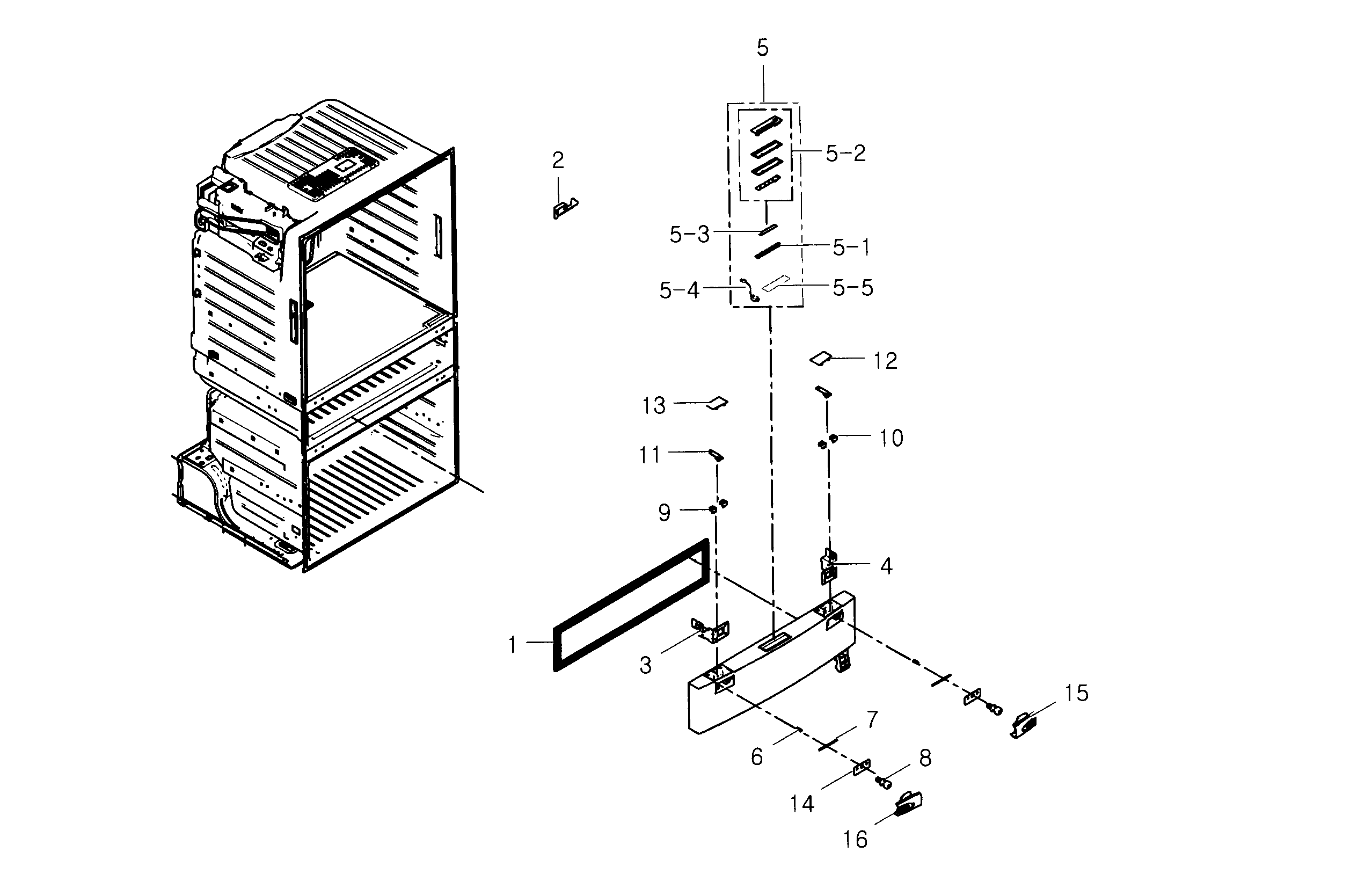 5

2

5-2

5-3

5-1

5-4

5-5

12

13

10

11

9

4

1

3

15

7

6

8

14

16