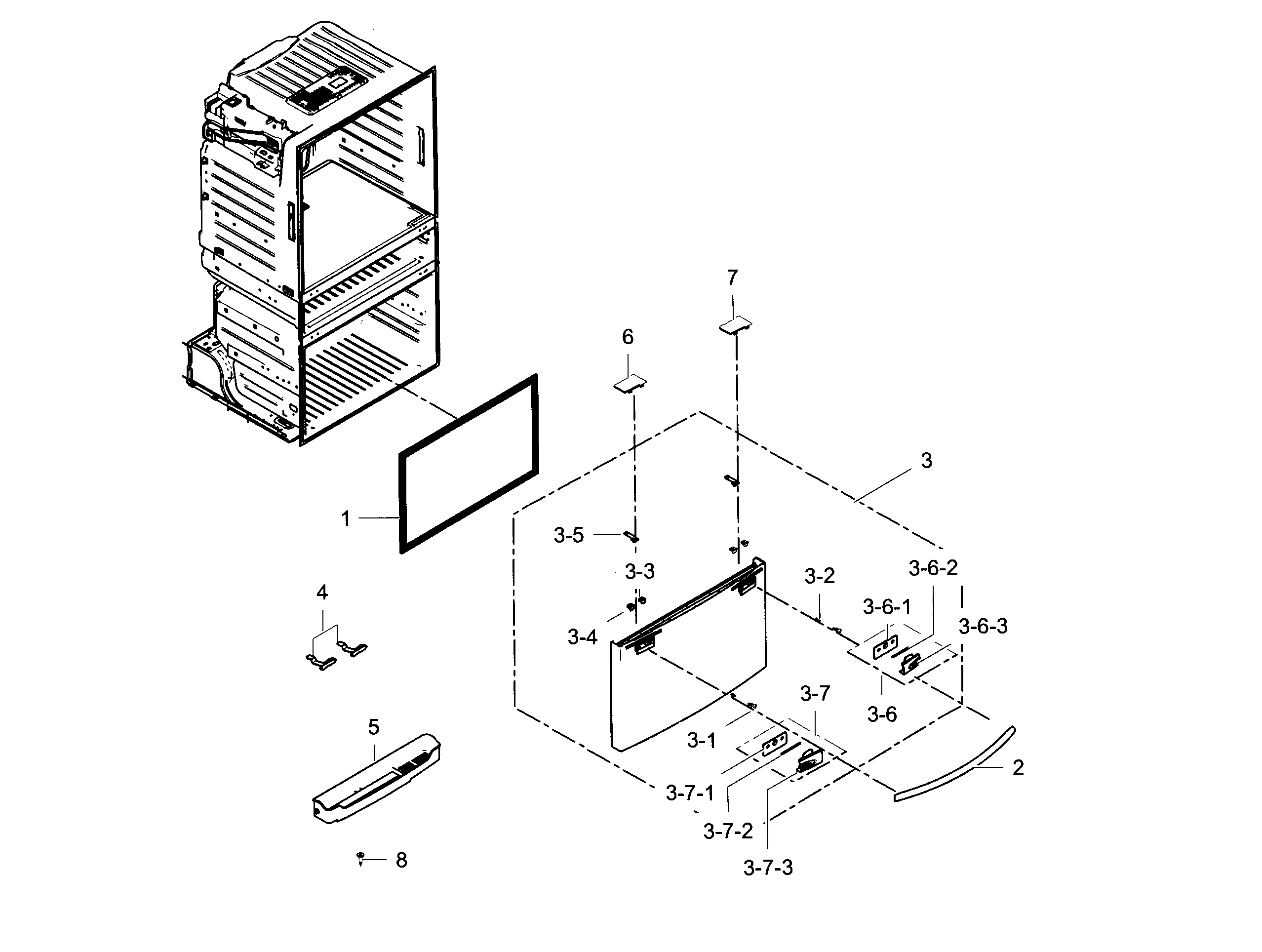 7

6

3

1

3-5

3-3

3-2

3-6-2

4

3-6-1

3-6-3

3-4

3-7

3-6

5

3-1

2

3-7-1

3-7-2

8

3-7-3