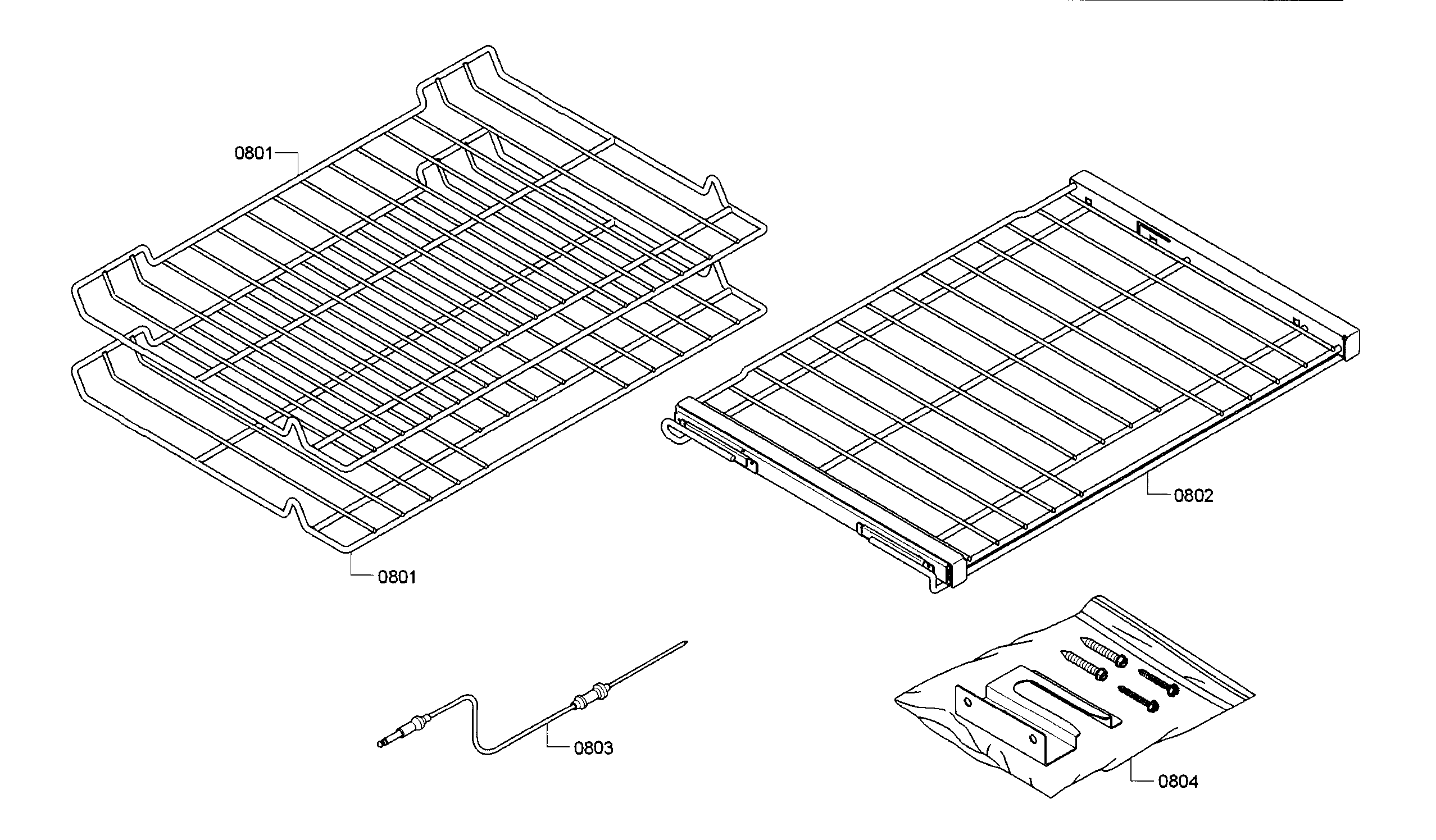 0801

0802

0801

0803

0804