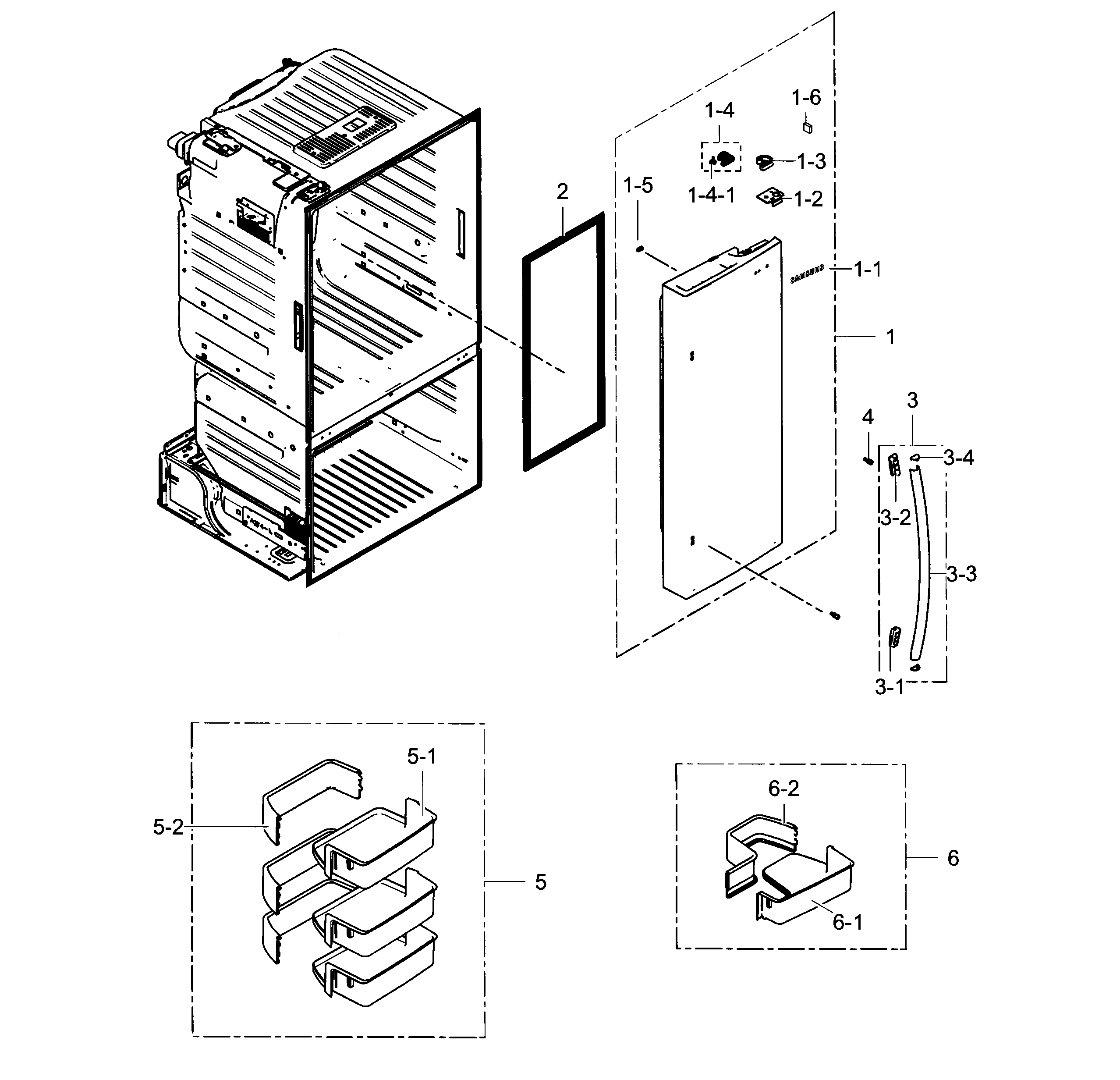 1-6
1-4
1-3
1-5
1-4-1
1-2
2
SAMSUNG
1-1
1
3
4
3-4
3-2
3-3
3-1
5-1
5-2
5
6-2
6
6-1