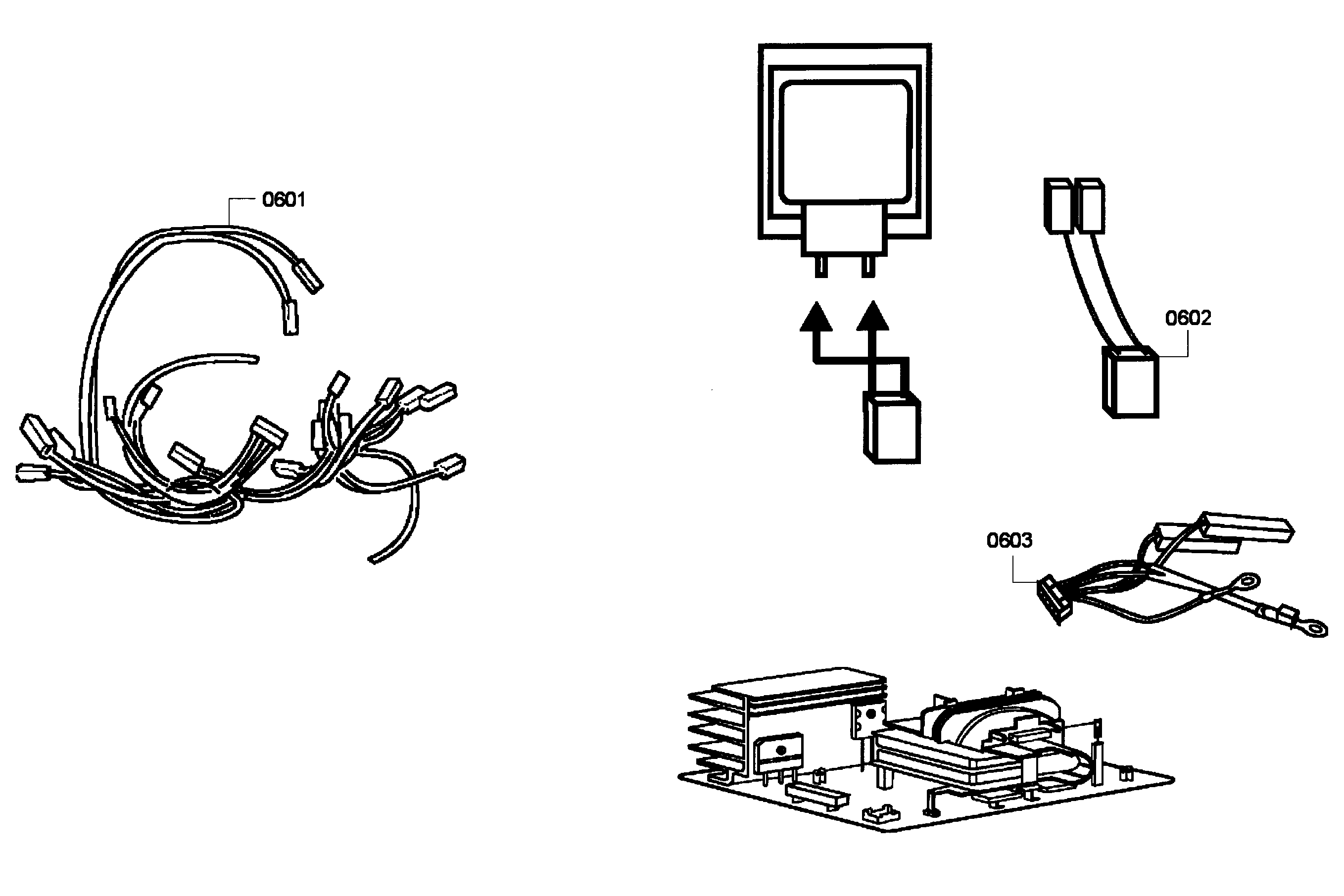 0601

0602

0603