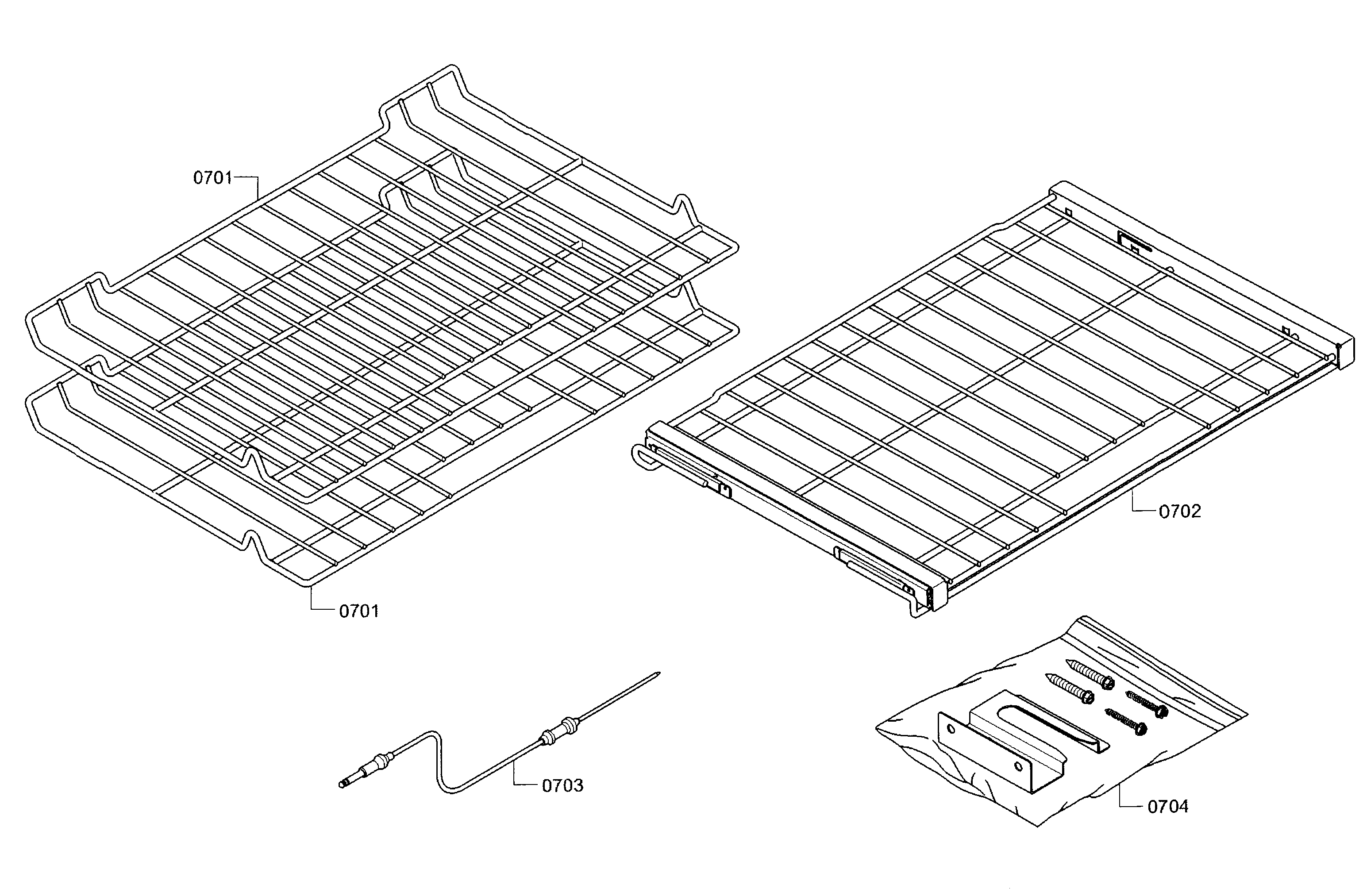 0701

0702

0701

0703

0704