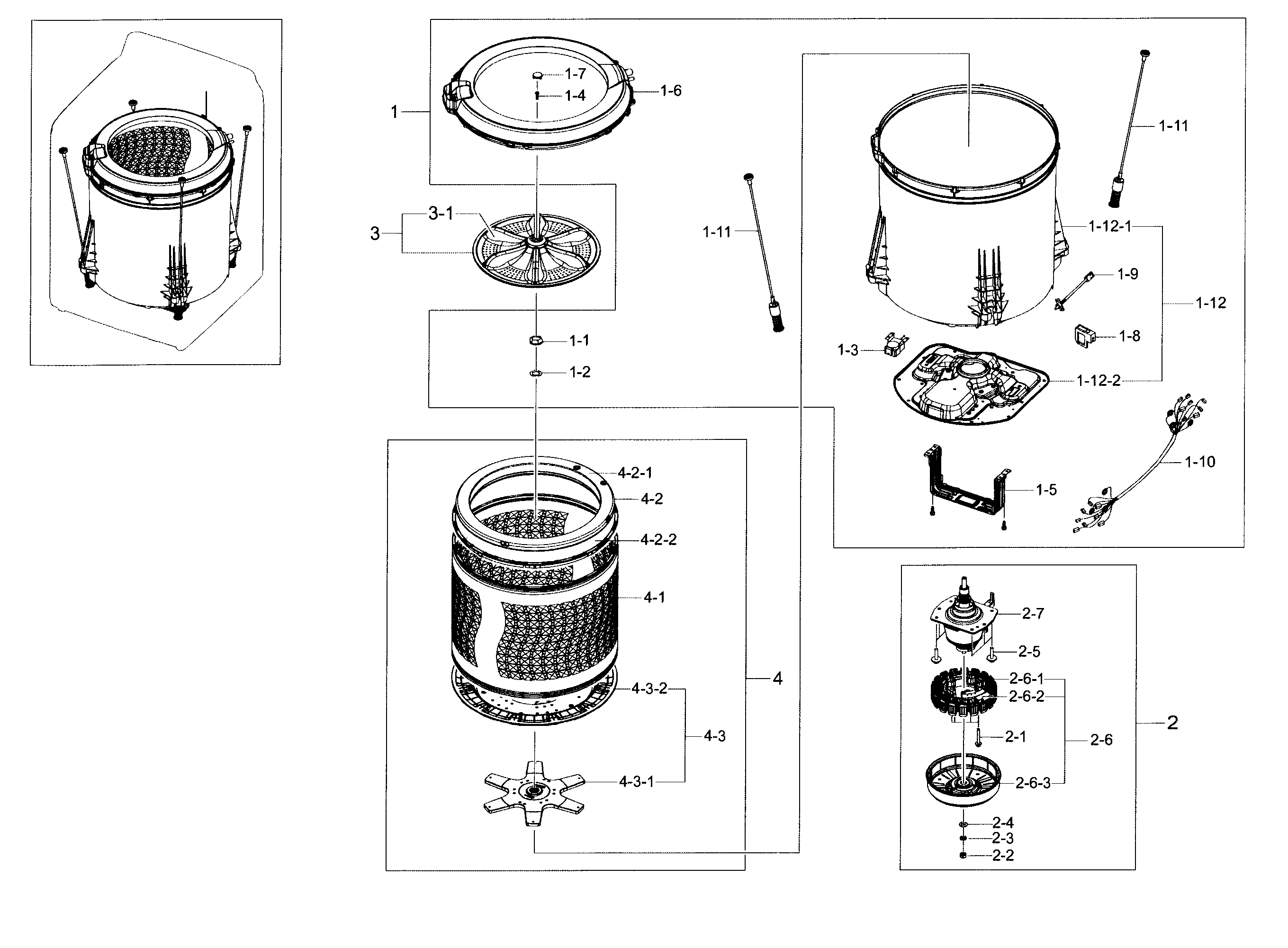 1
1-7
1-4
1-6
3
3-1
1-1
1-2
1-11
1-11
1-12-1
1-9
1-12
1-8
1-3
1-12-2
1-10
1-5
4-2-1
4-2
4-2-2
4-1
4
4-3-2
4-3
4-3-1
2-7
2-5
2-6-1
2-6-2
2-1
2-6
2
2-6-3
2-4
2-3
2-2