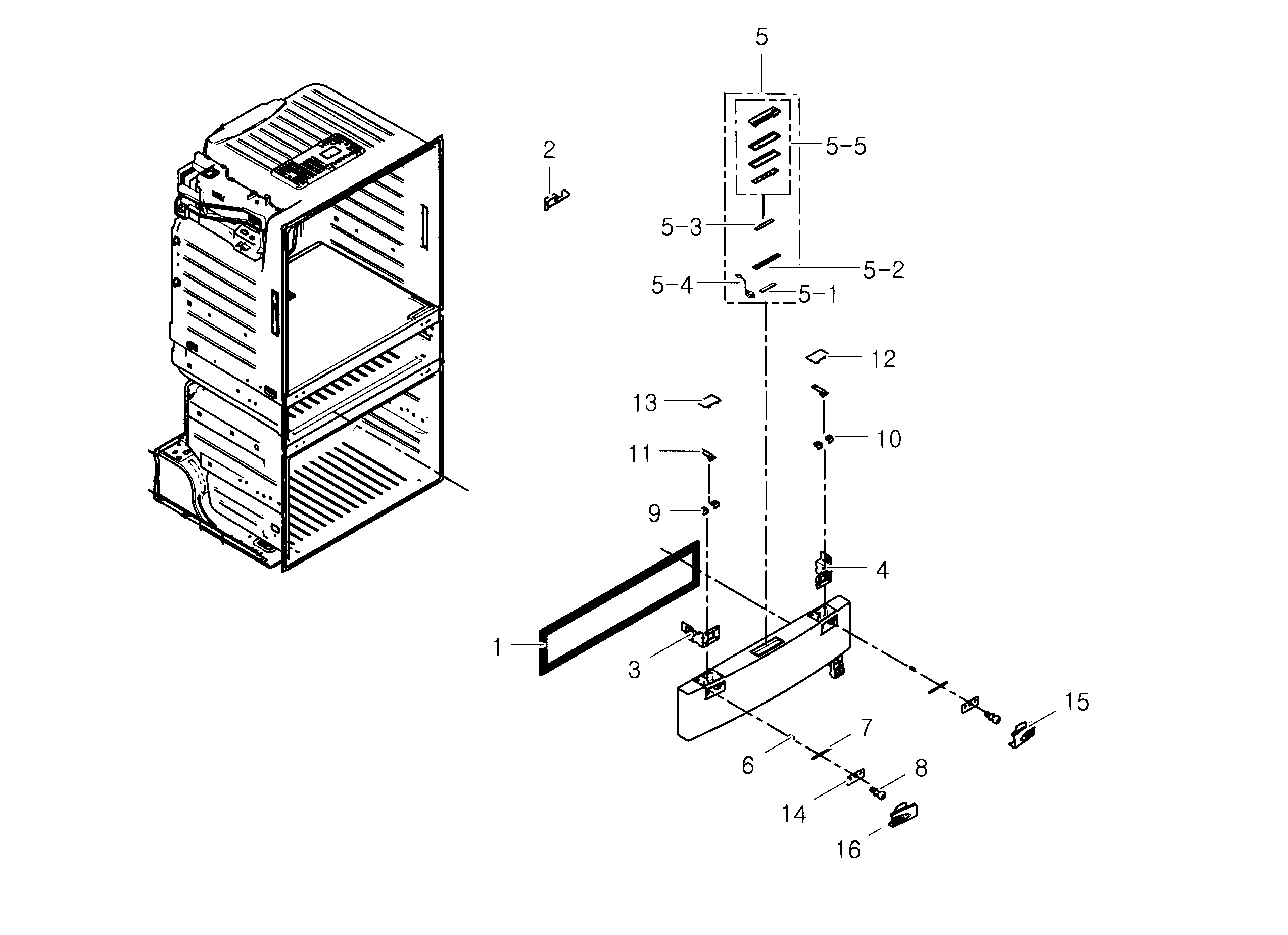 5
2
5-5
5-3
5-2
5-4
5-1
12
13
10
11
9
4
1
3
15
7
6
8
14
16