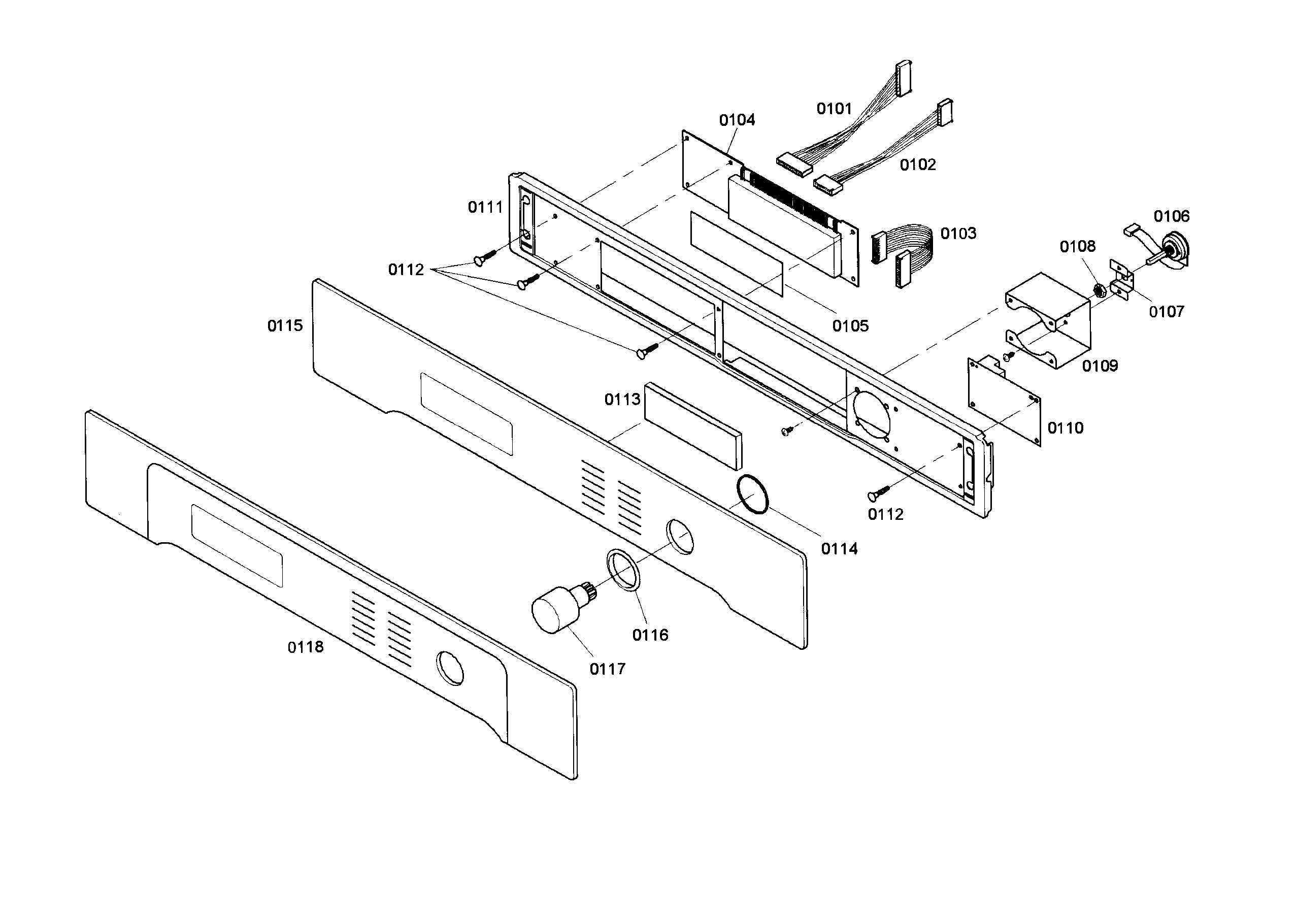 0101
0104
0102
0111
0106
0103
0108
0112
0107
0115
0105
0109
0113
0110
0112
0114
0116
0118
0117