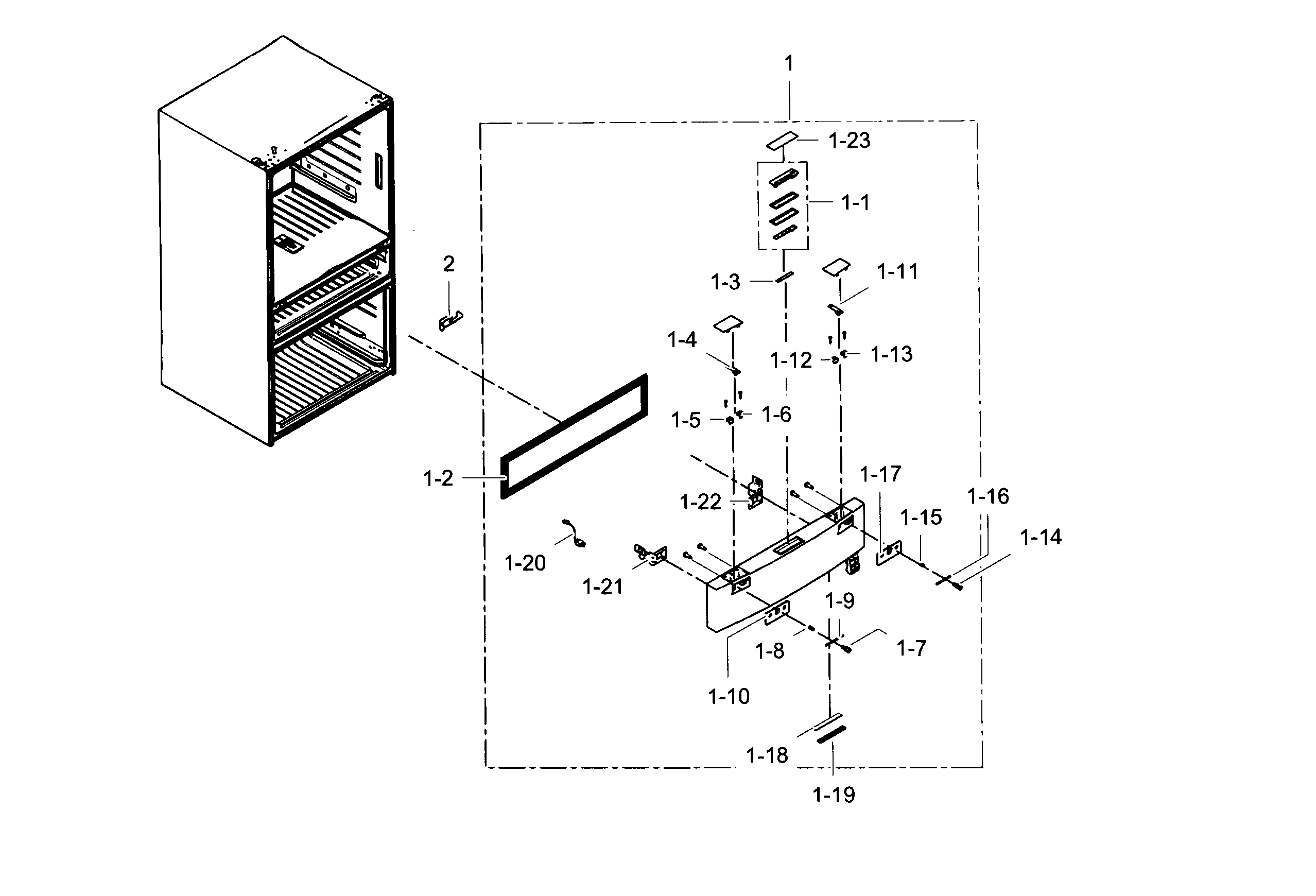 1
1-23
1-1
2
1-3
1-11
1-4
1-12
1-13
1-5
1-6
1-2
1-17
1-22
1-16
1-15
1-14
1-20
1-21
1-9
1-8
1-7
1-10
1-18
1-19