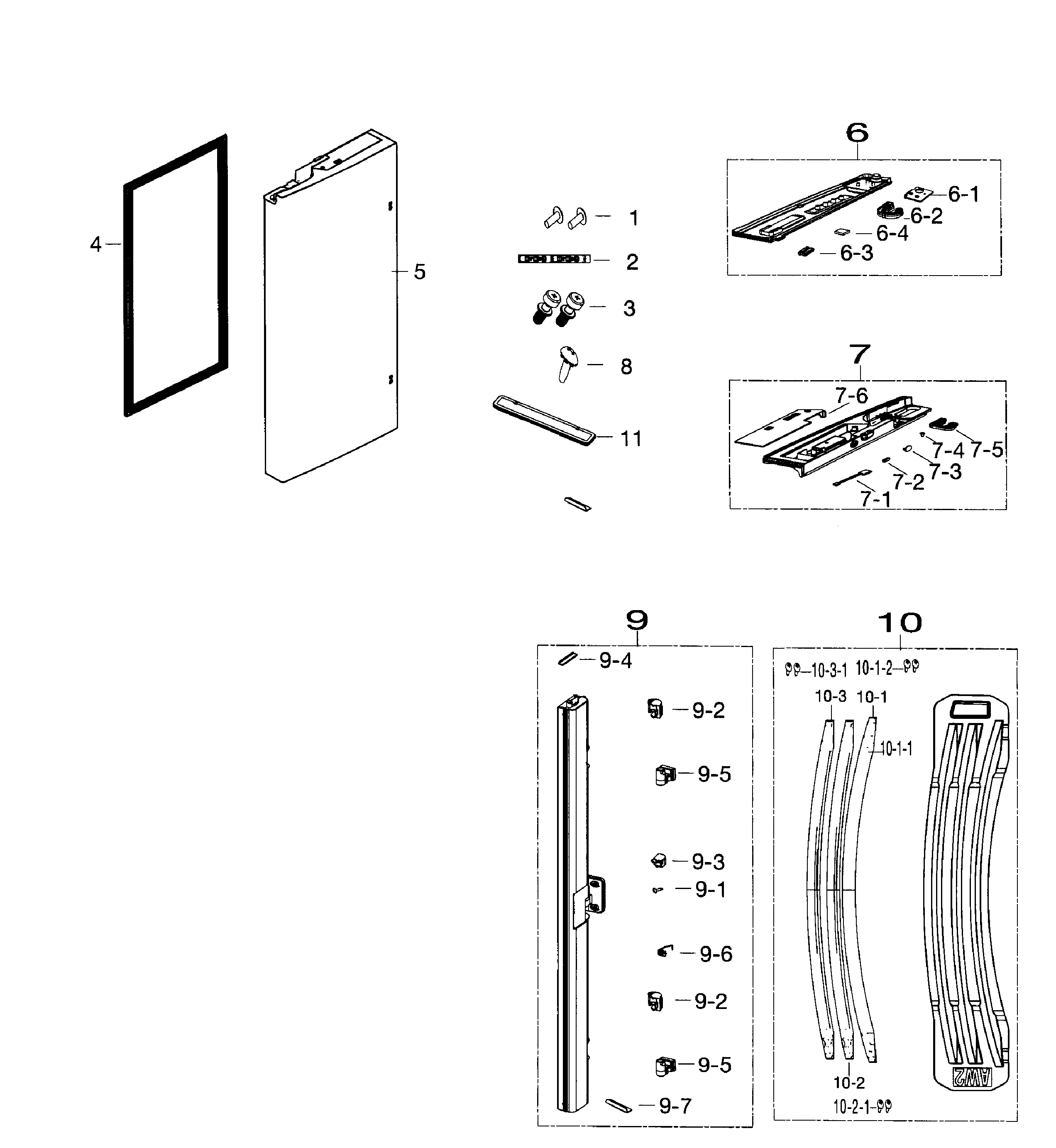 4
5
1
2
3
8
11
6
6-1
6-2
6-4
6-3
7
7-6
7-4
7-5
7-3
7-2
7-1
9
9-4
9-2
9-5
9-3
9-1
9-6
9-2
9-5
9-7
10
10-3-1
10-1-2
10-3
10-1
10-1-1
10-2
10-2-1
AW2