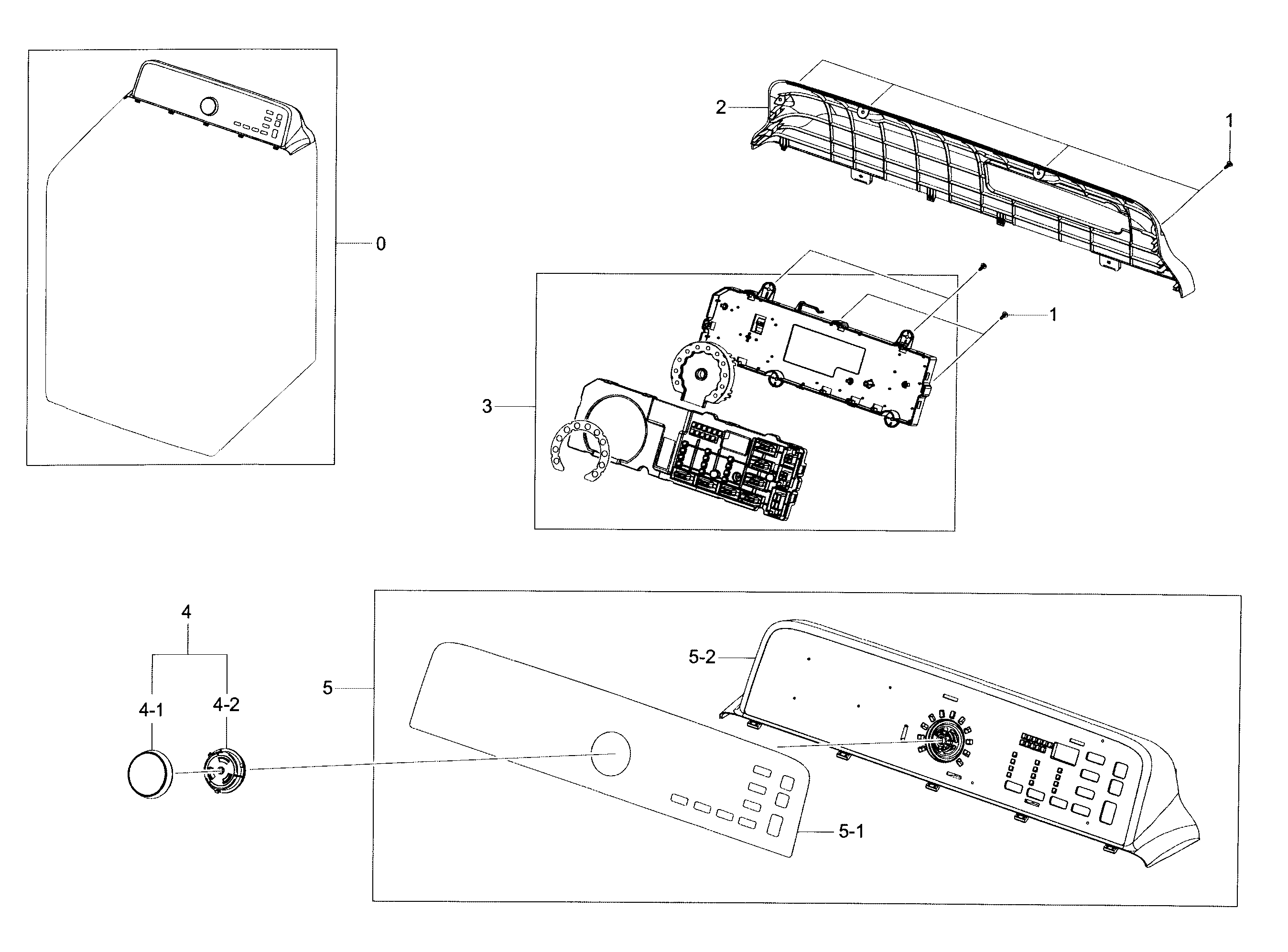 0

2

1

1

3

4

4-1

4-2

5

5-2

5-1