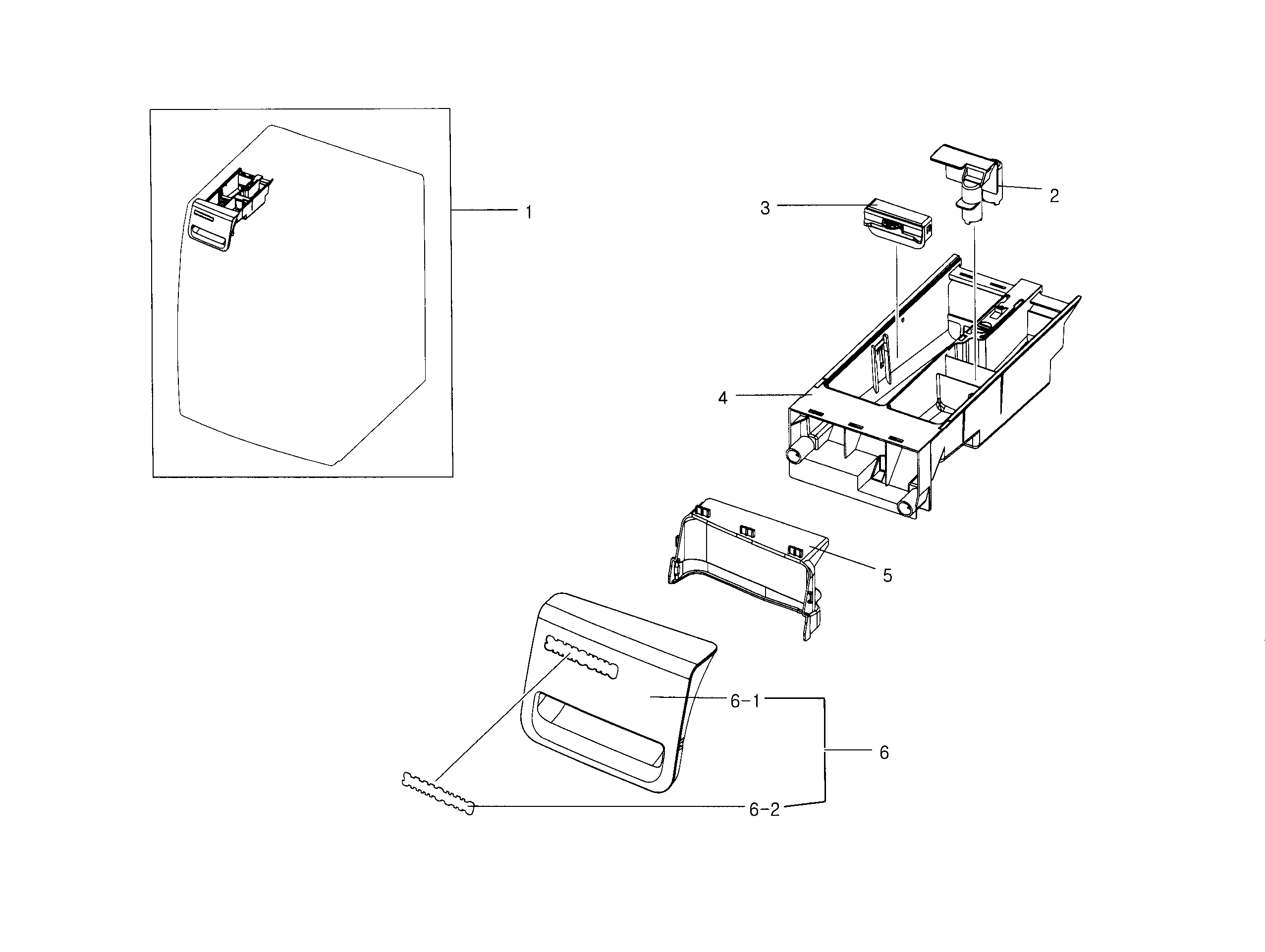 1

2

3

4

5

6-1

6

6-2