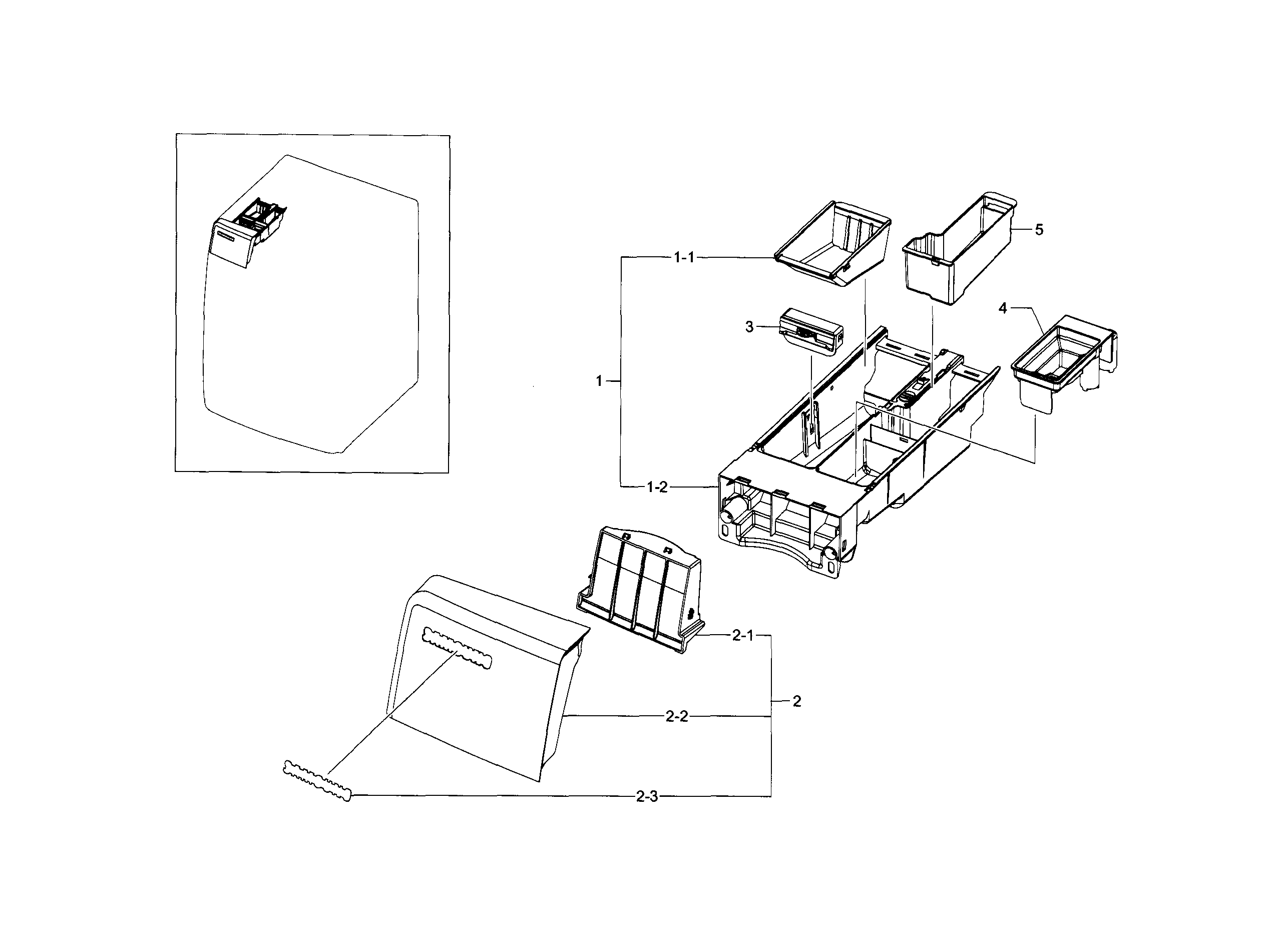 1-1
5
3
4
1
1-2
2-1
2
2-2
2-3