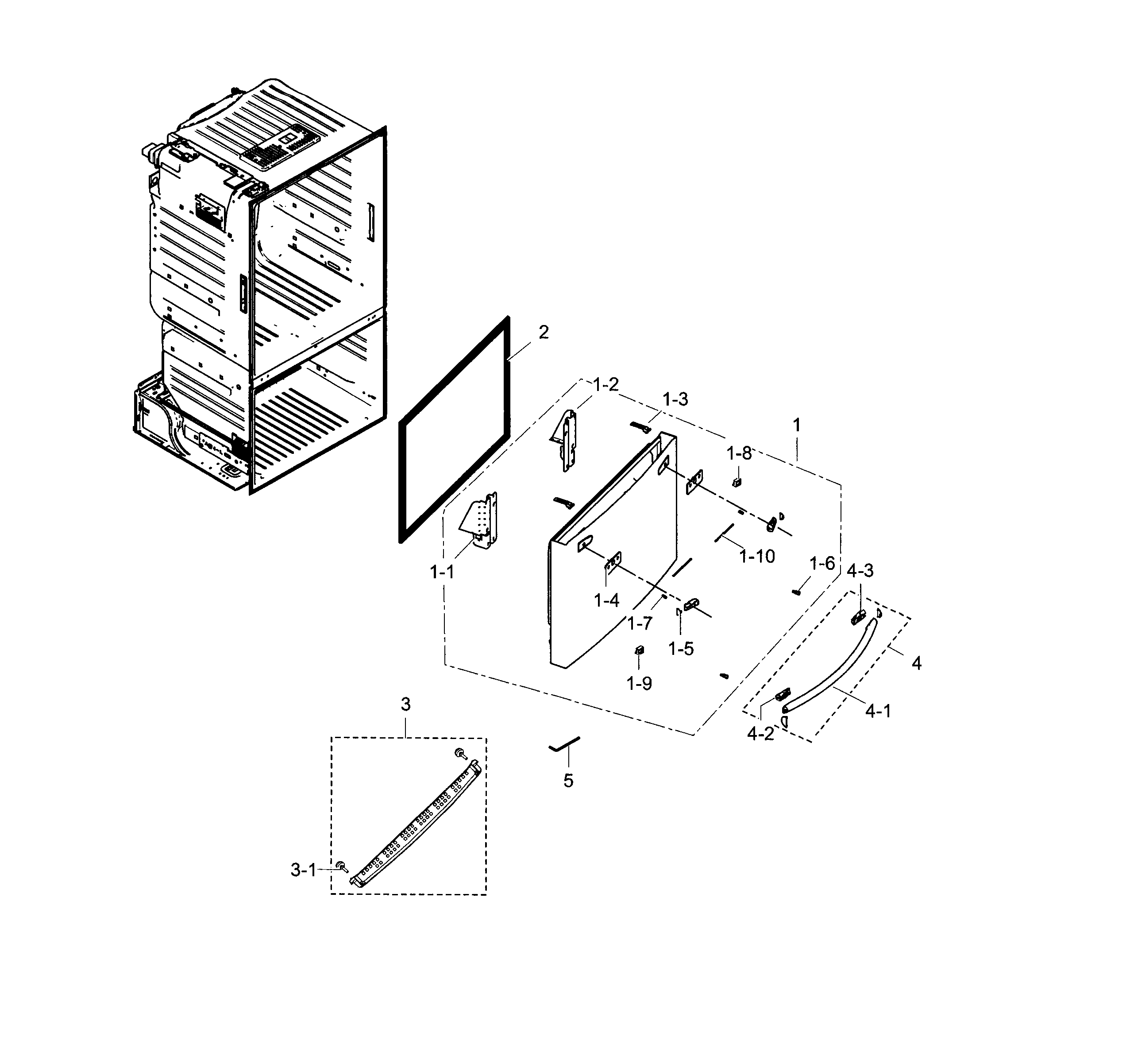 2
1-2
1-3
1
1-8
1-10
1-6
4-3
1-1
1-4
1-7
1-5
4
1-9
4-1
4-2
3
5
3-1