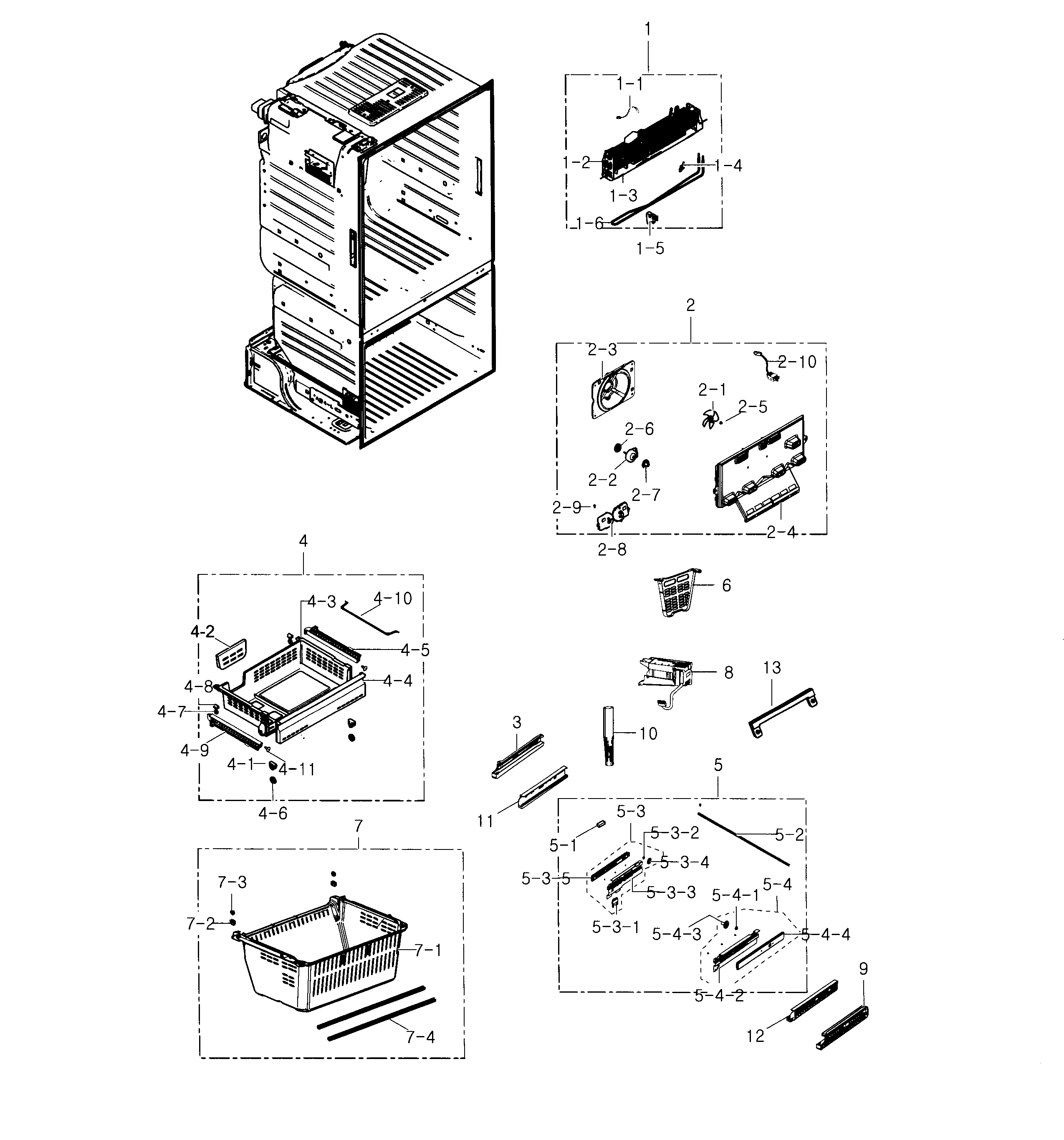 1
1-1
1-2
1-4
1-3
1-6
1-5

2
2-3
2-10
2-1
2-5
2-6
2-2
2-7
2-9
2-8
2-4

4
4-3
4-10
4-2
4-5
4-8
4-4
4-7
4-9
4-1
4-11
4-6

6
8
13
3
10
11

5
5-3
5-1
5-3-2
5-2
5-3-4
5-3-5
5-3-3
5-4-1
5-4
5-3-1
5-4-3
5-4-4
5-4-2

7
7-3
7-2
7-1
7-4

9
12