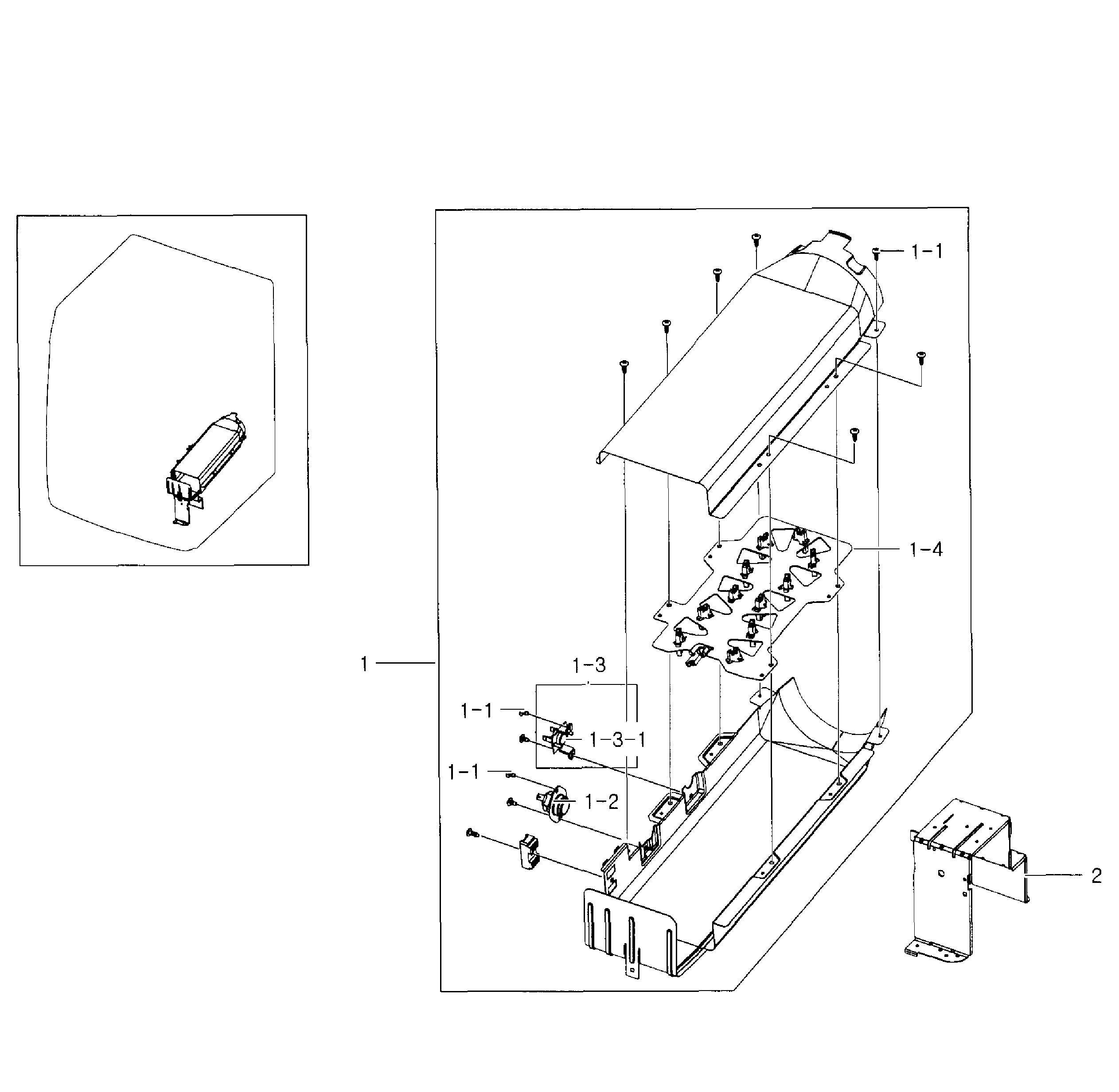 1-1

1-4

1

1-3

1-1

1-3-1

1-1

1-2

2