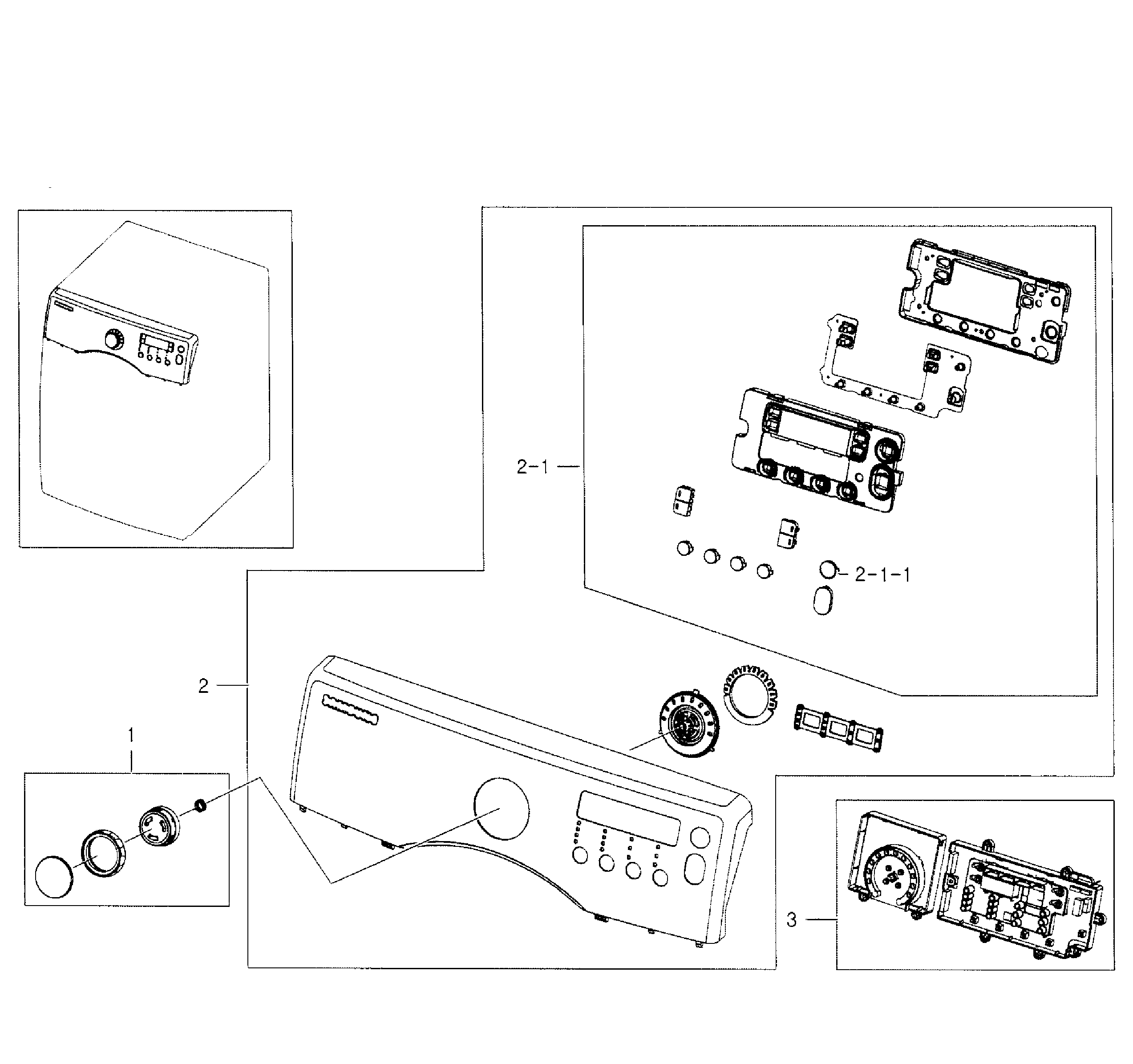 2-1

2-1-1

2

1

3