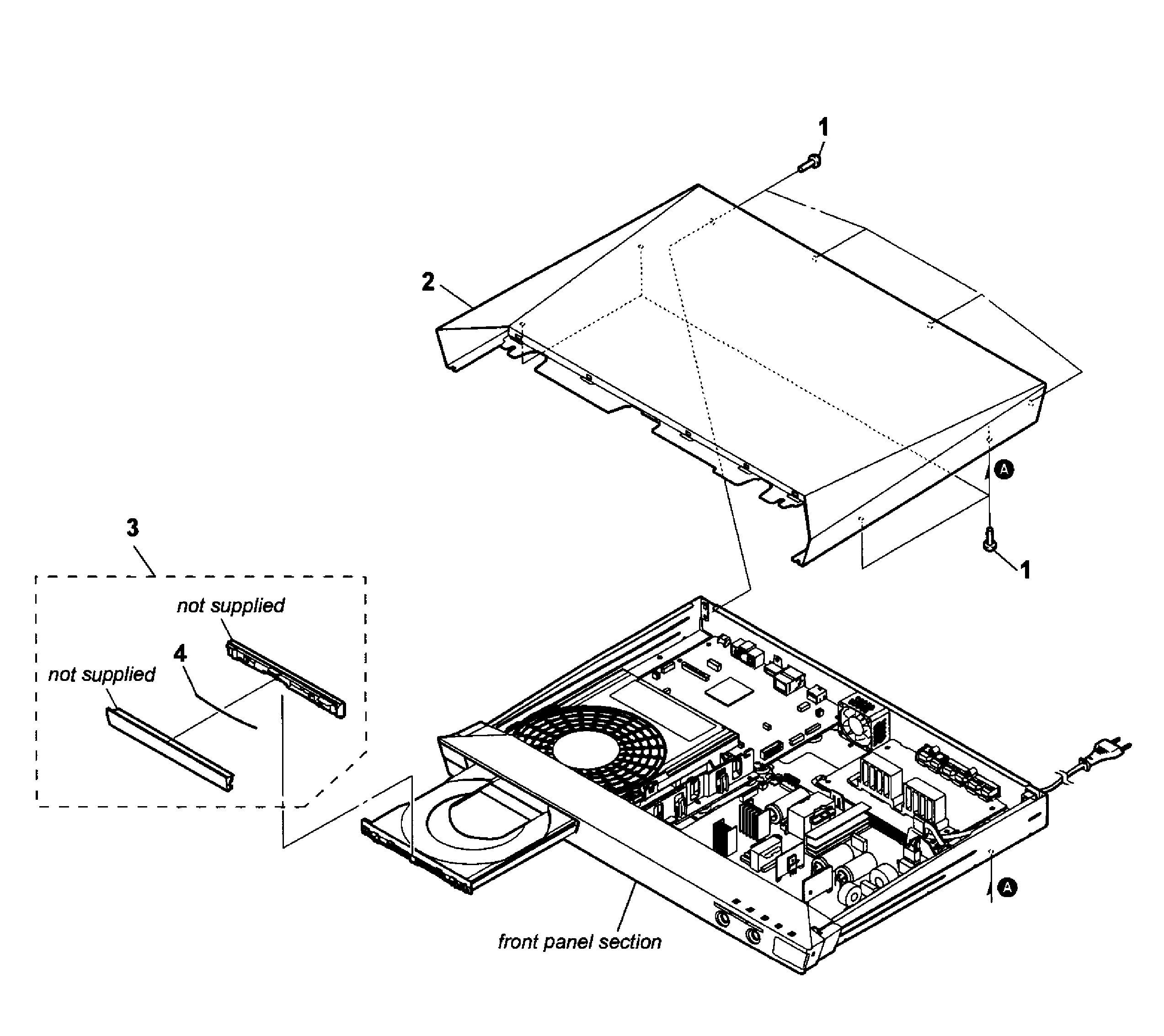 1

2

A

1

3

not supplied

4

not supplied

A

front panel section