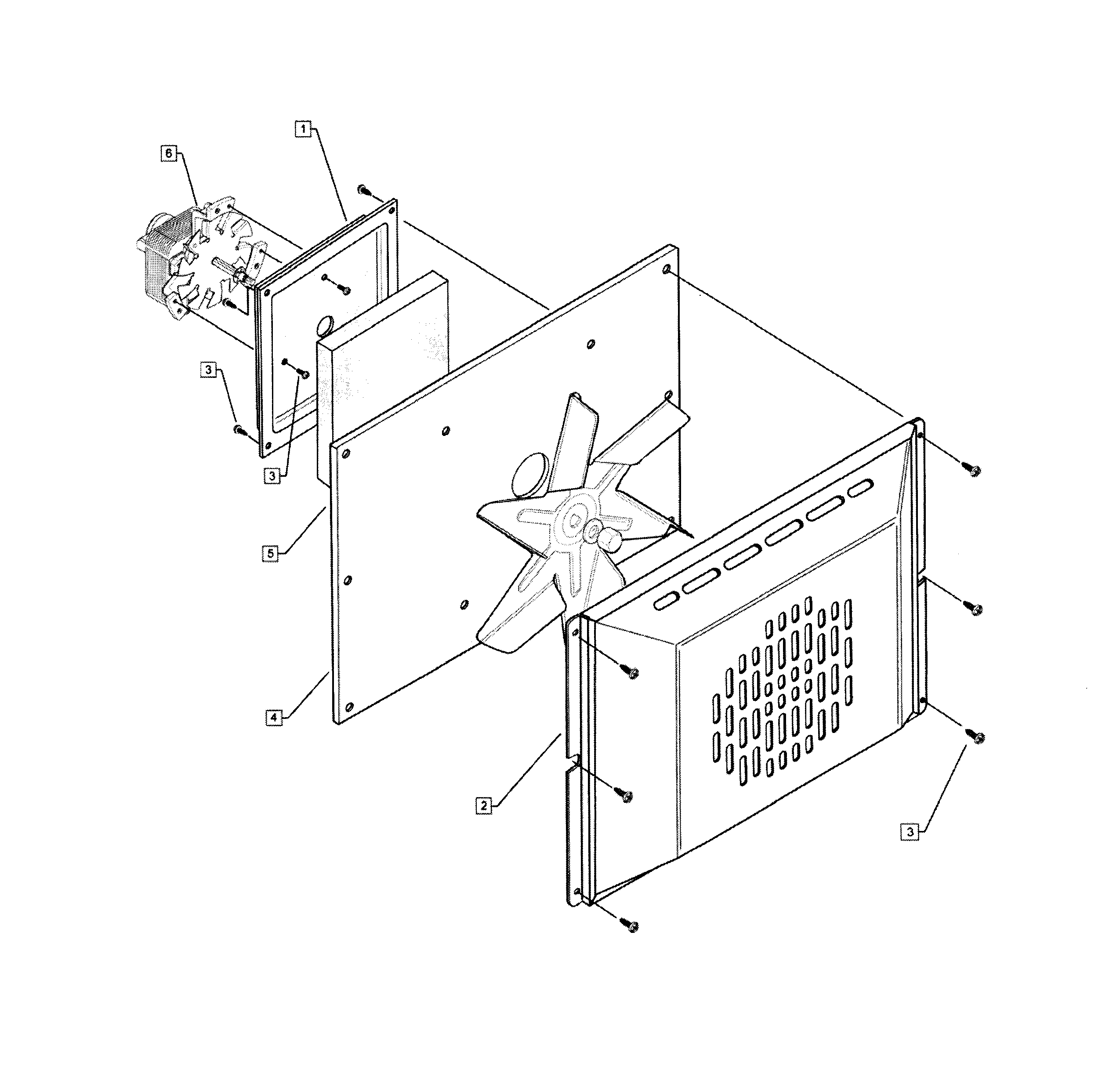 1
6
3
3
5
4
2
3