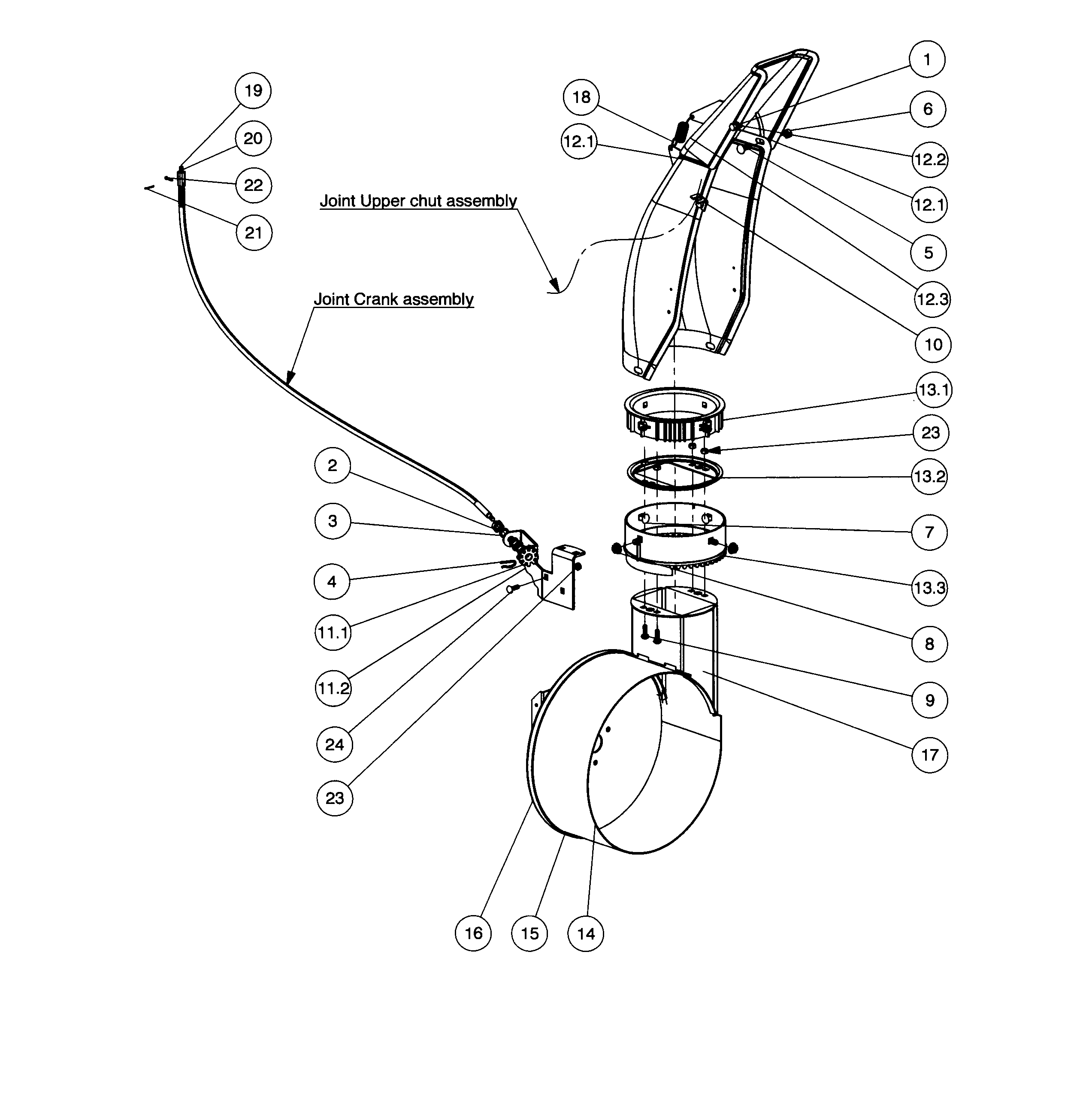 19
20
22
21
Joint Upper chut assembly
Joint Crank assembly
18
12.1
1
6
12.2
12.1
5
12.3
10
13.1
23
13.2
7
13.3
8
9
17
2
3
4
11.1
11.2
24
23
16
15
14