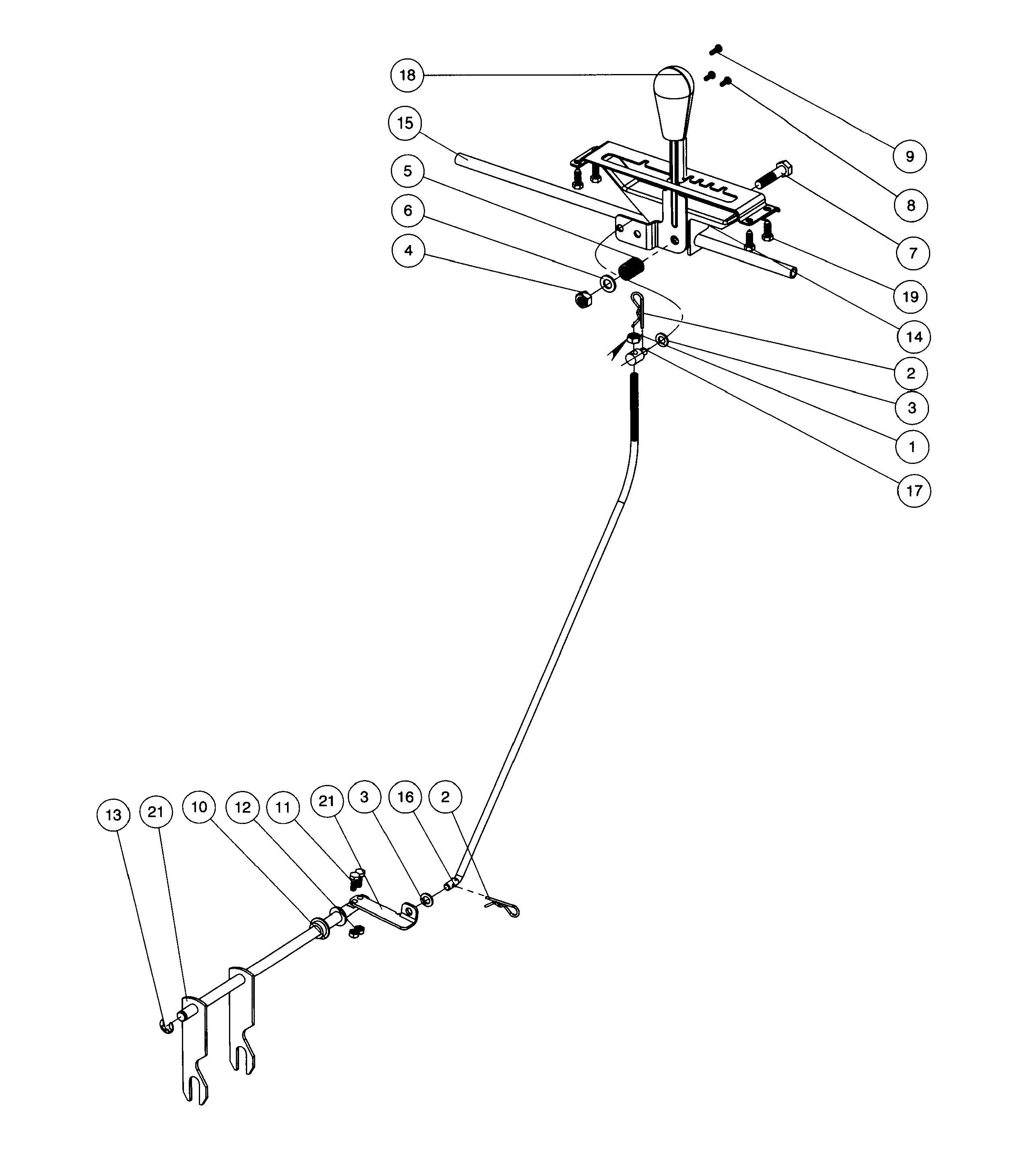 18
15
5
6
4
9
8
7
19
14
2
3
1
17
13
21
10
12
11
21
3
16
2