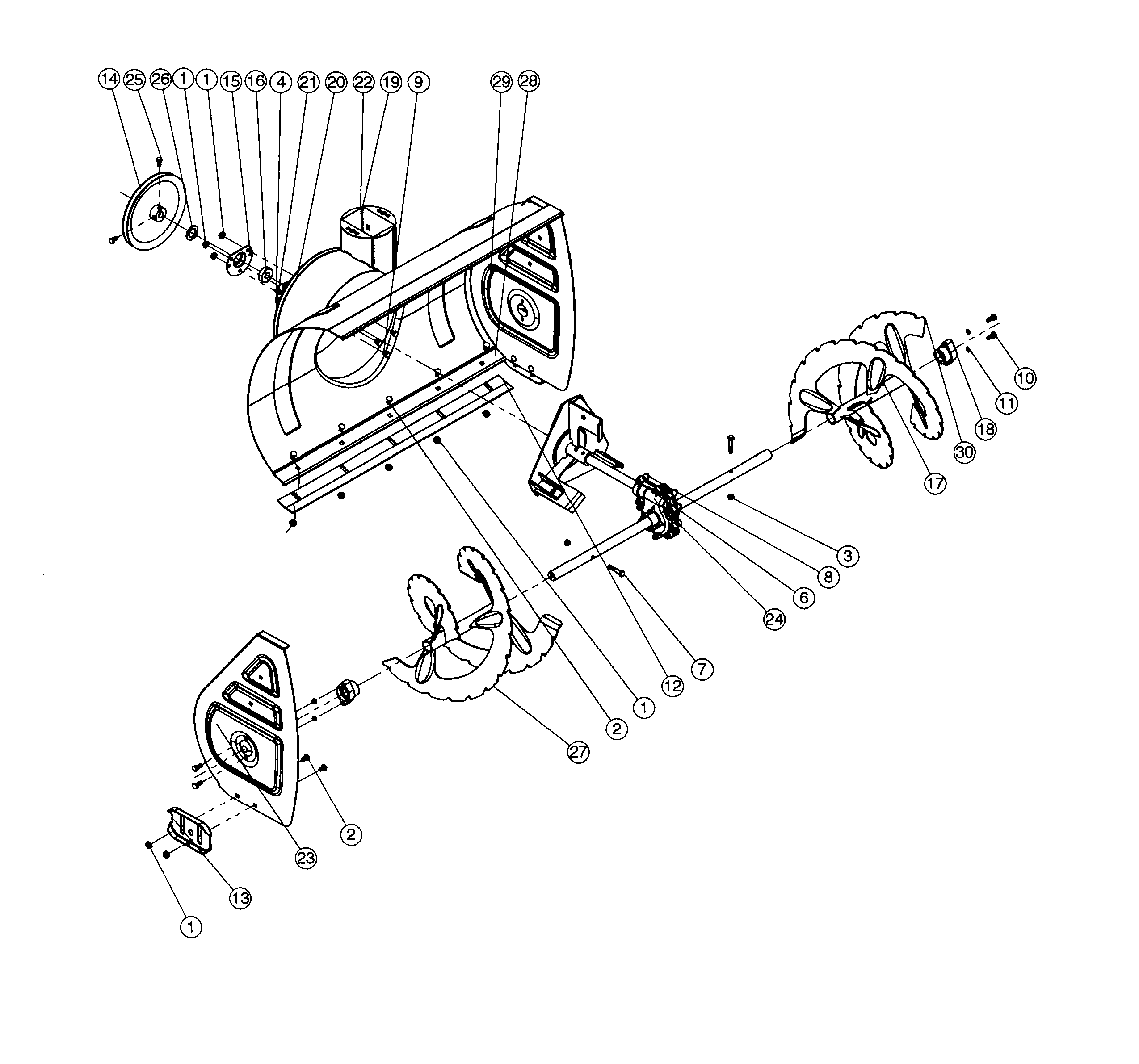 14 25 26 1 1 15 16 4 21 20 22 19 9 29 28

10
11
18
30
17
3
8
6
24
7
12
1
2
27
2
23
13
1